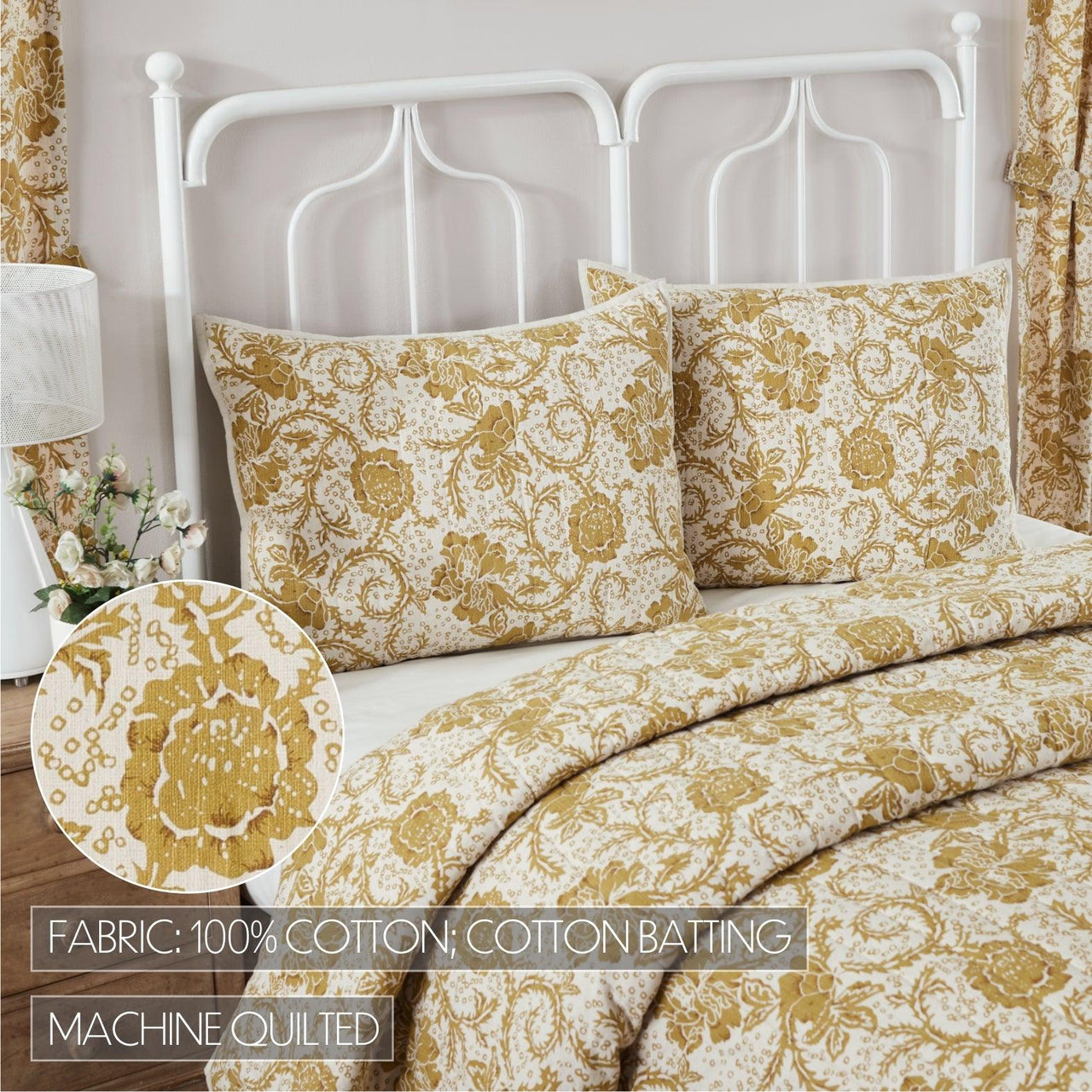 FABRIC: 100% COTTON; COTTON BATTING

MACHINE QUILTED