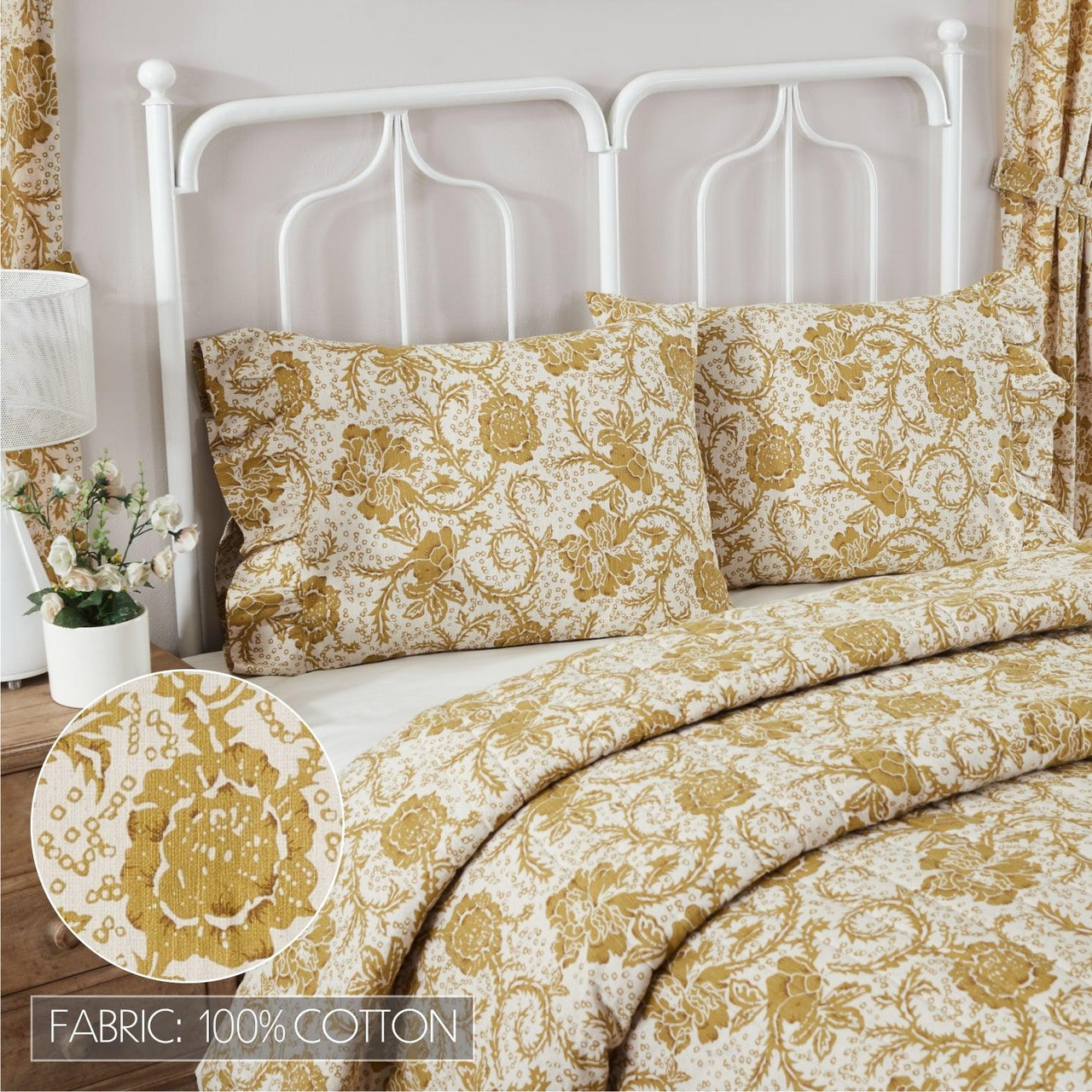 FABRIC: 100% COTTON