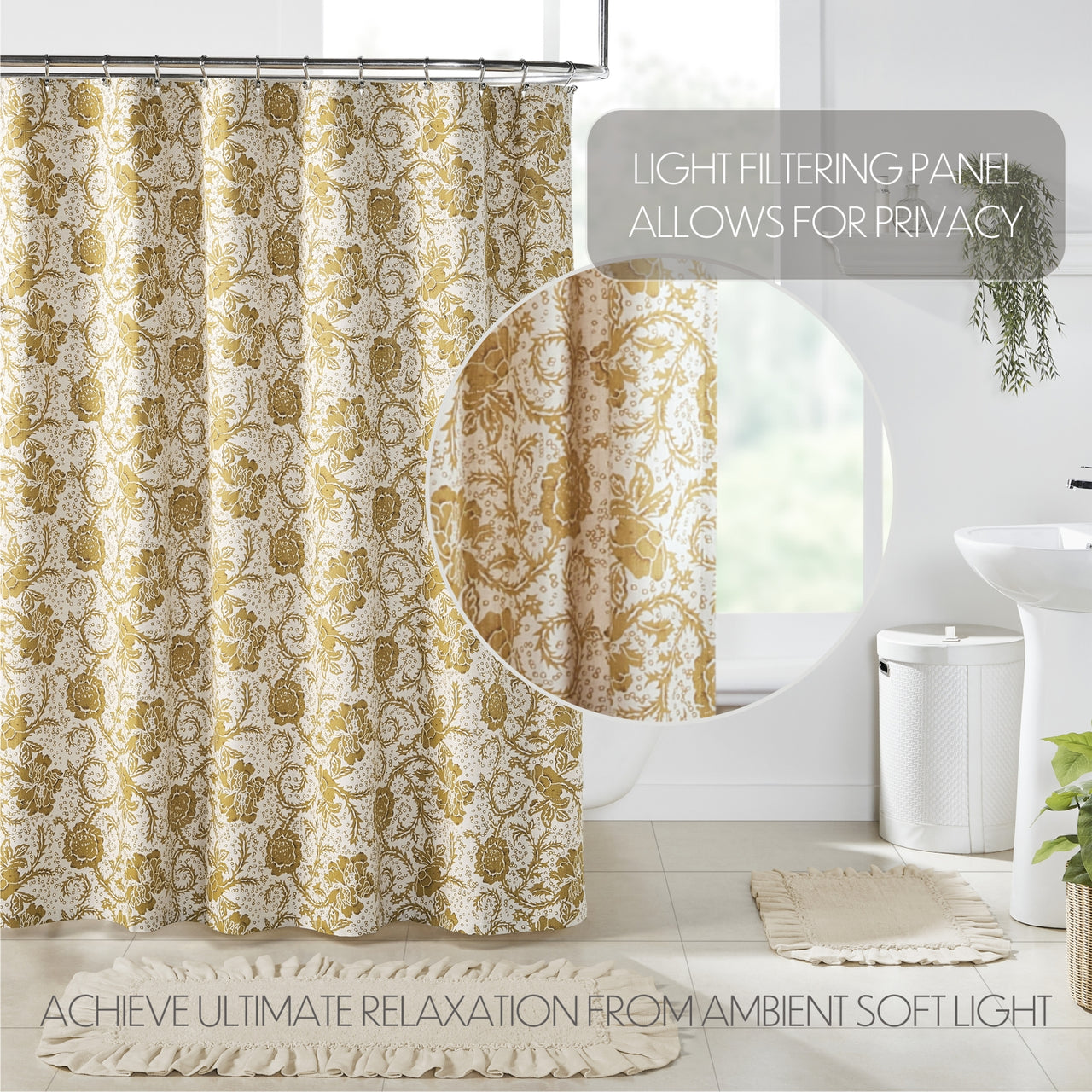 LIGHT FILTERING PANEL ALLOWS FOR PRIVACY

ACHIEVE ULTIMATE RELAXATION FROM AMBIENT SOFT LIGHT