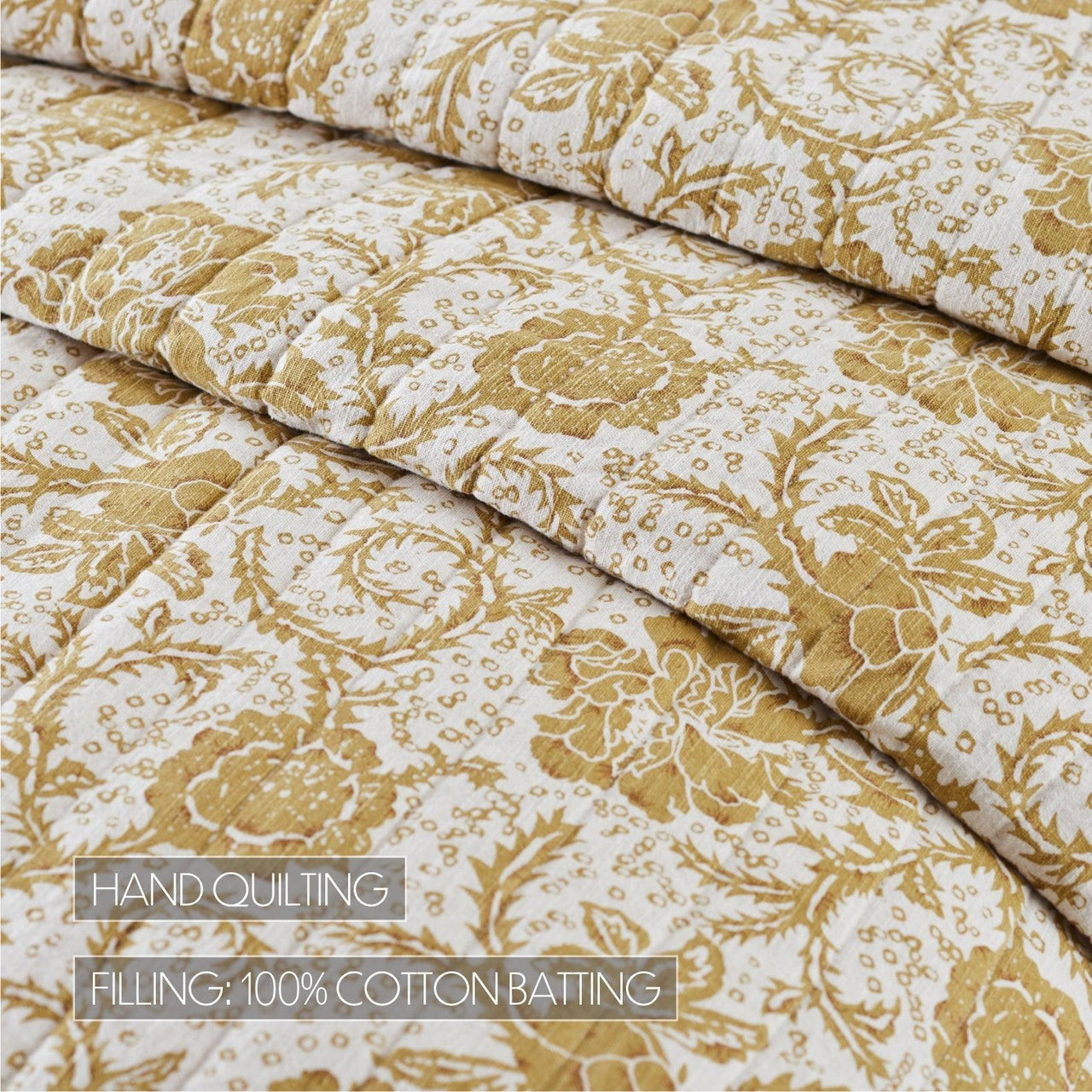 HAND QUILTING

FILLING: 100% COTTON BATTING