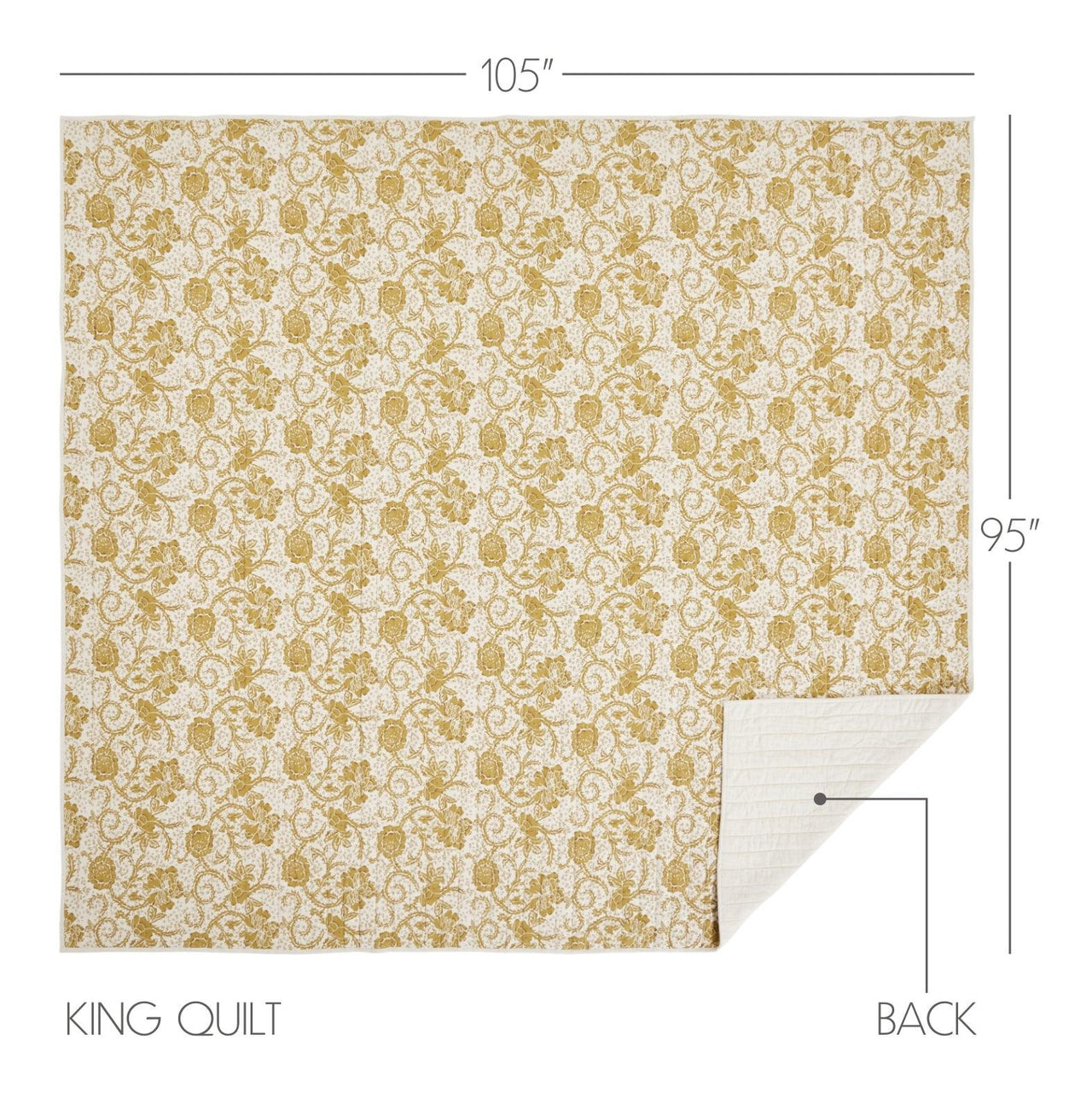 105"

95"

KING QUILT

BACK