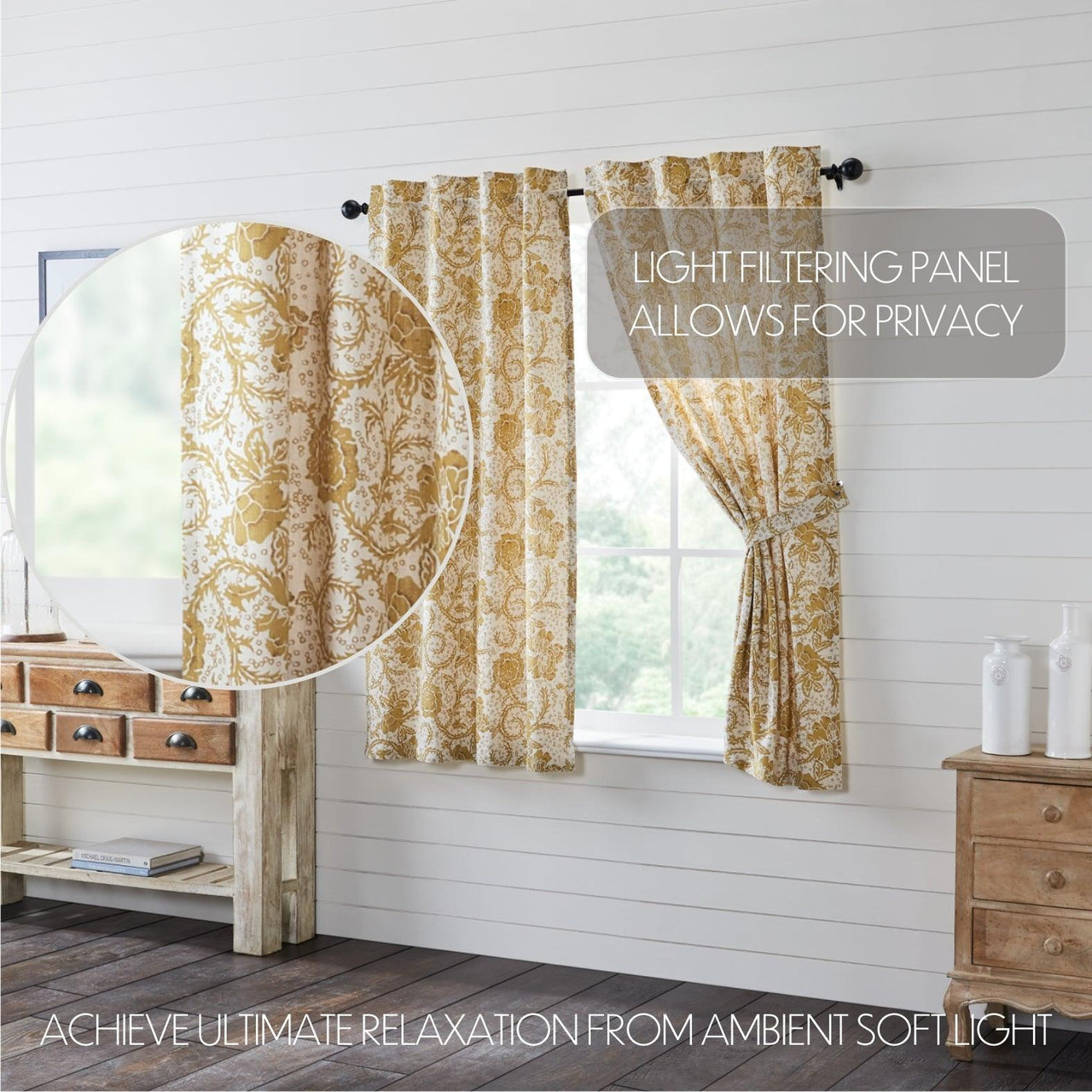 LIGHT FILTERING PANEL
ALLOWS FOR PRIVACY

MICHAEL CRAIG-MARTIN

ACHIEVE ULTIMATE RELAXATION FROM AMBIENT SOFT LIGHT