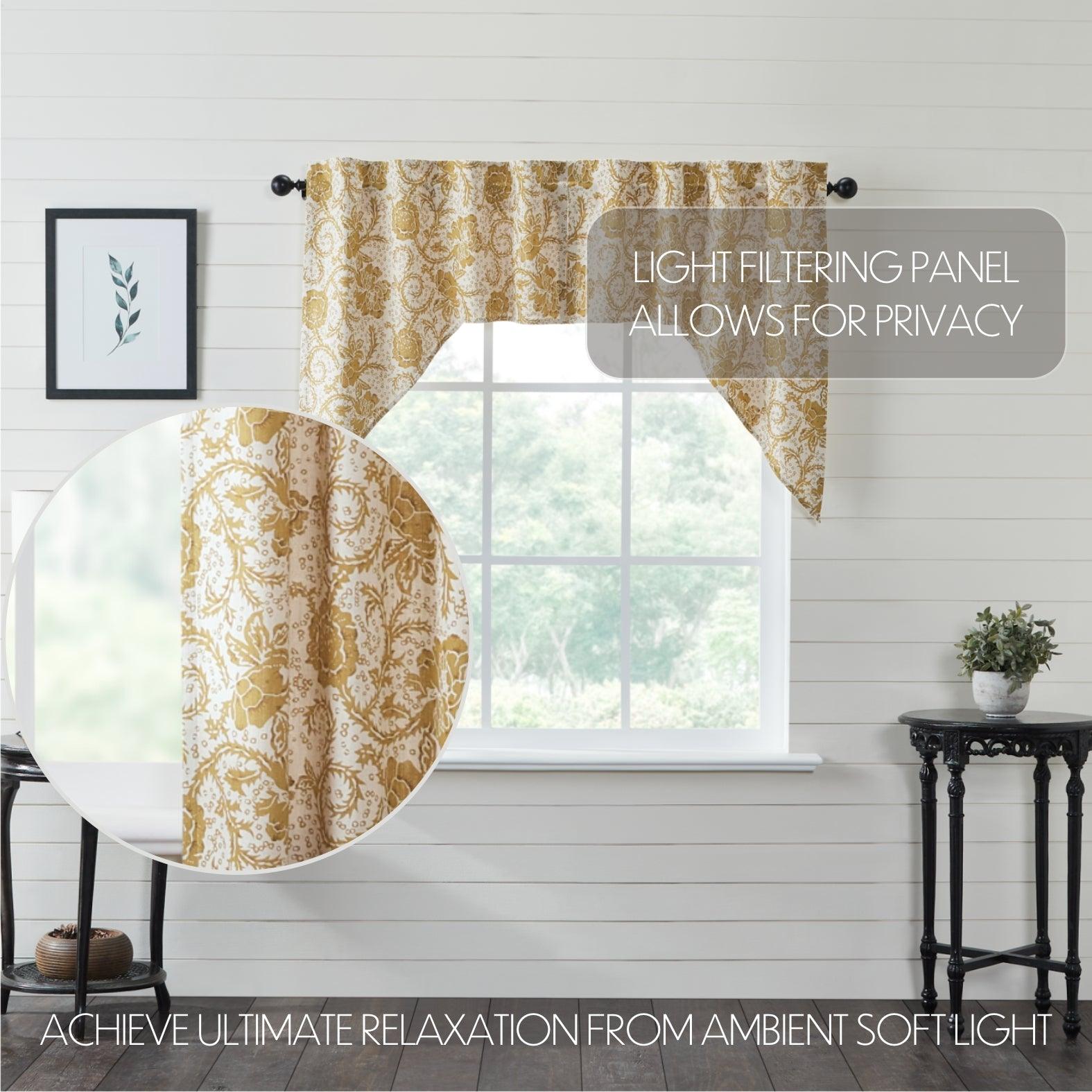 LIGHT FILTERING PANEL
ALLOWS FOR PRIVACY

ACHIEVE ULTIMATE RELAXATION FROM AMBIENT SOFT LIGHT