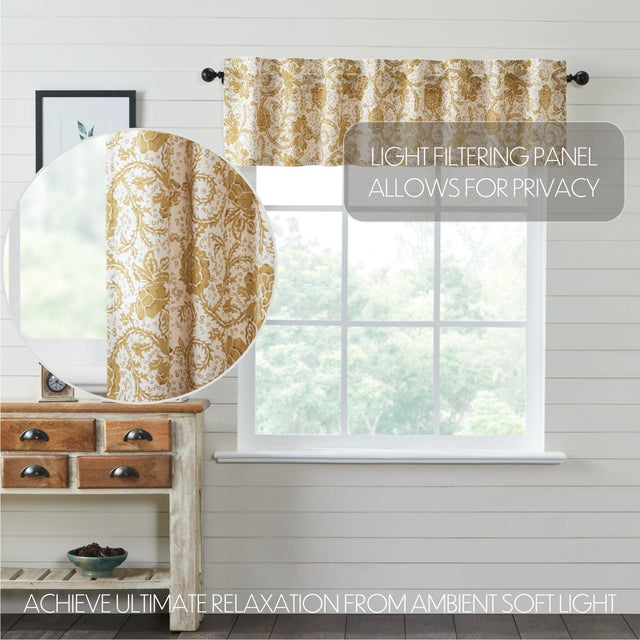 LIGHT FILTERING PANEL
ALLOWS FOR PRIVACY

ACHIEVE ULTIMATE RELAXATION FROM AMBIENT SOFT LIGHT