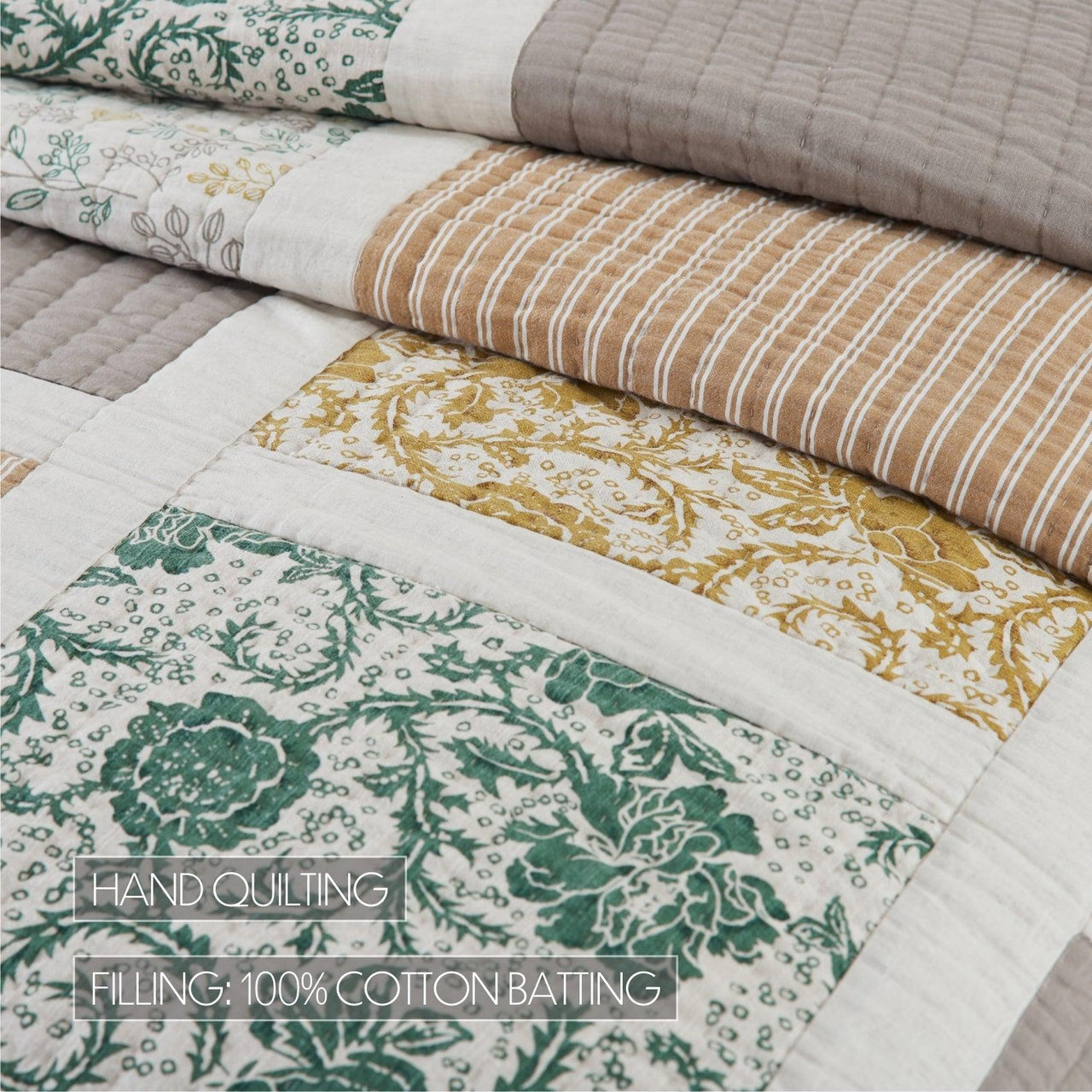 HAND QUILTING

FILLING: 100% COTTON BATTING