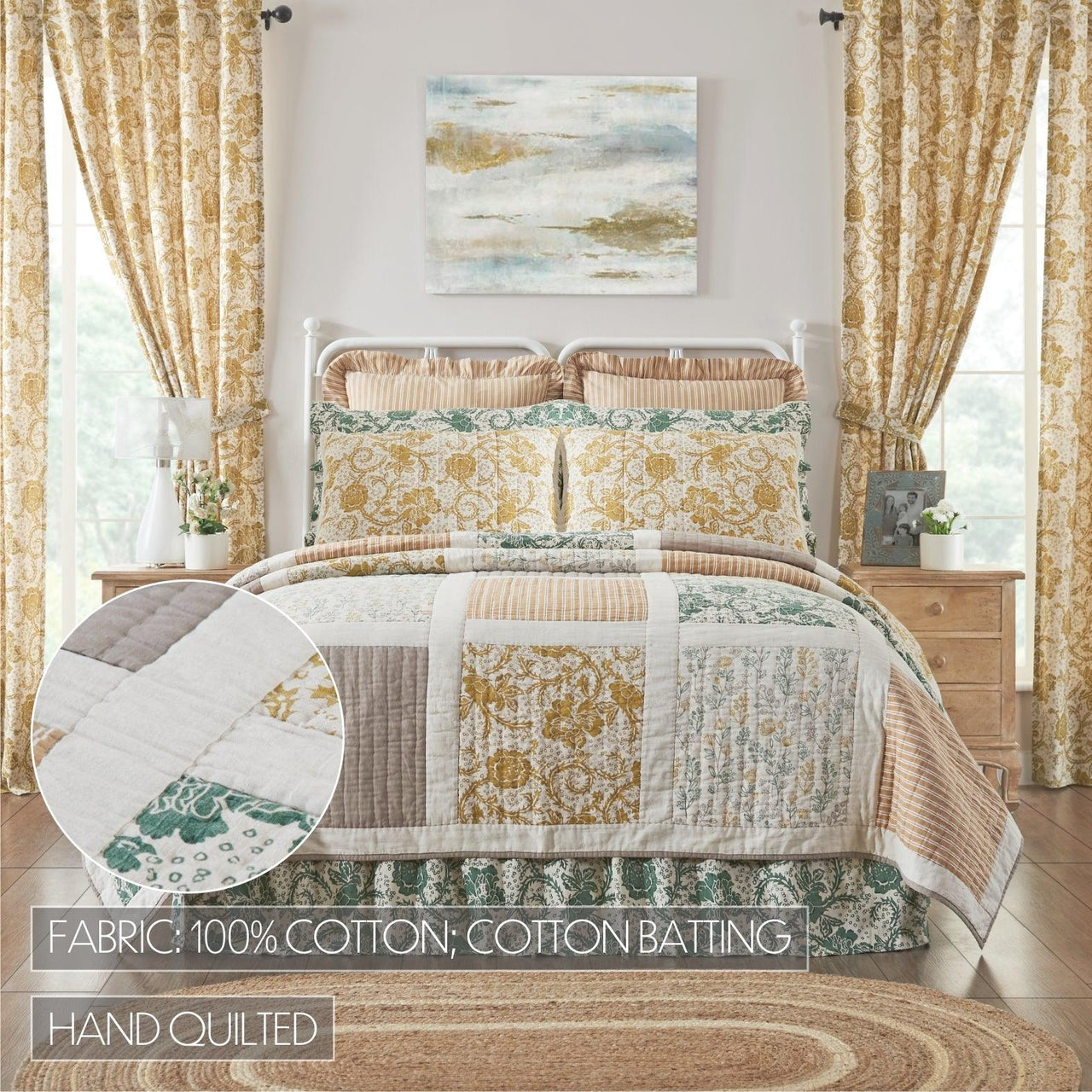 FABRIC: 100% COTTON; COTTON BATTING

HAND QUILTED