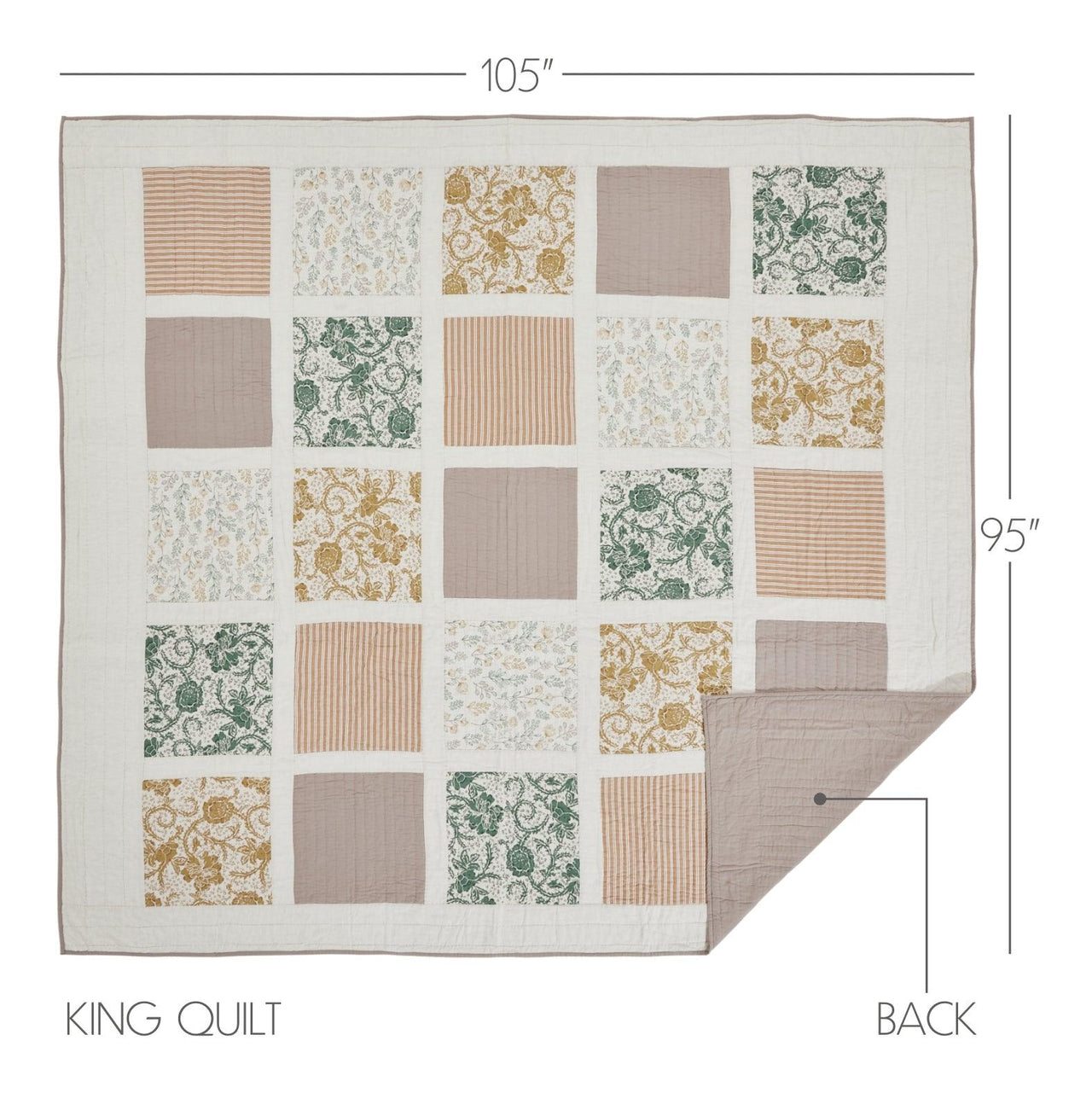 105"

95"

KING QUILT

BACK