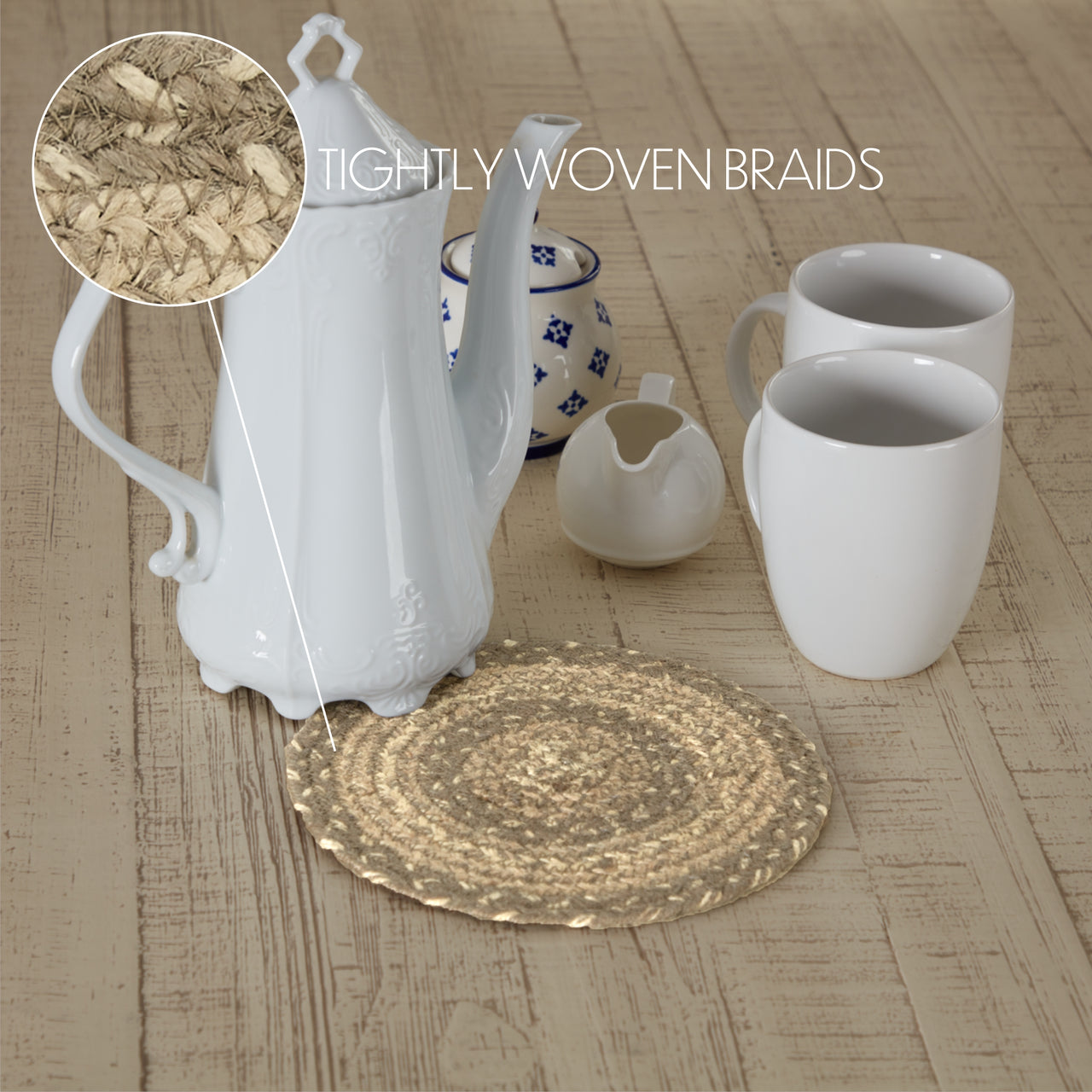 TIGHTLY WOVEN BRAIDS