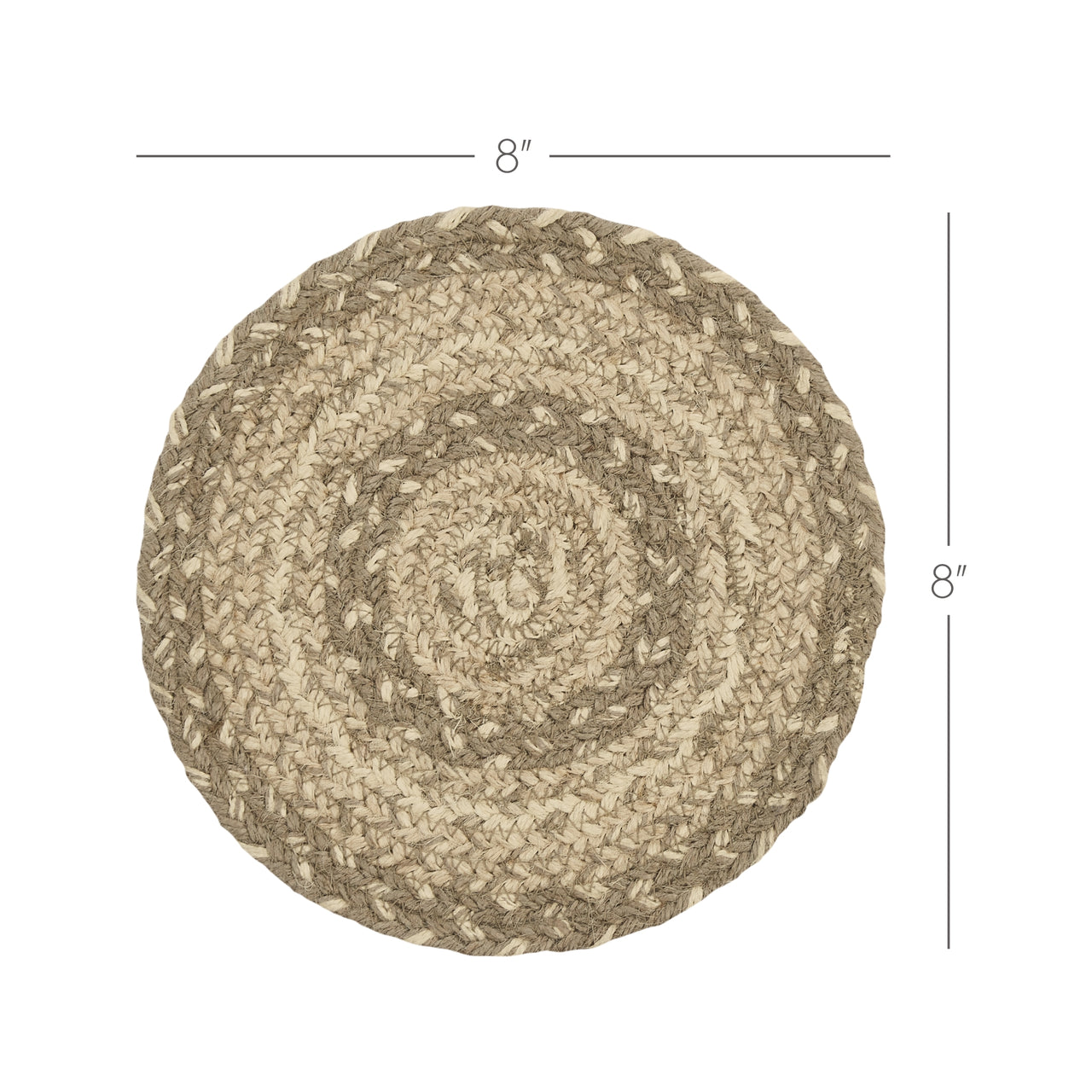 8″

8″