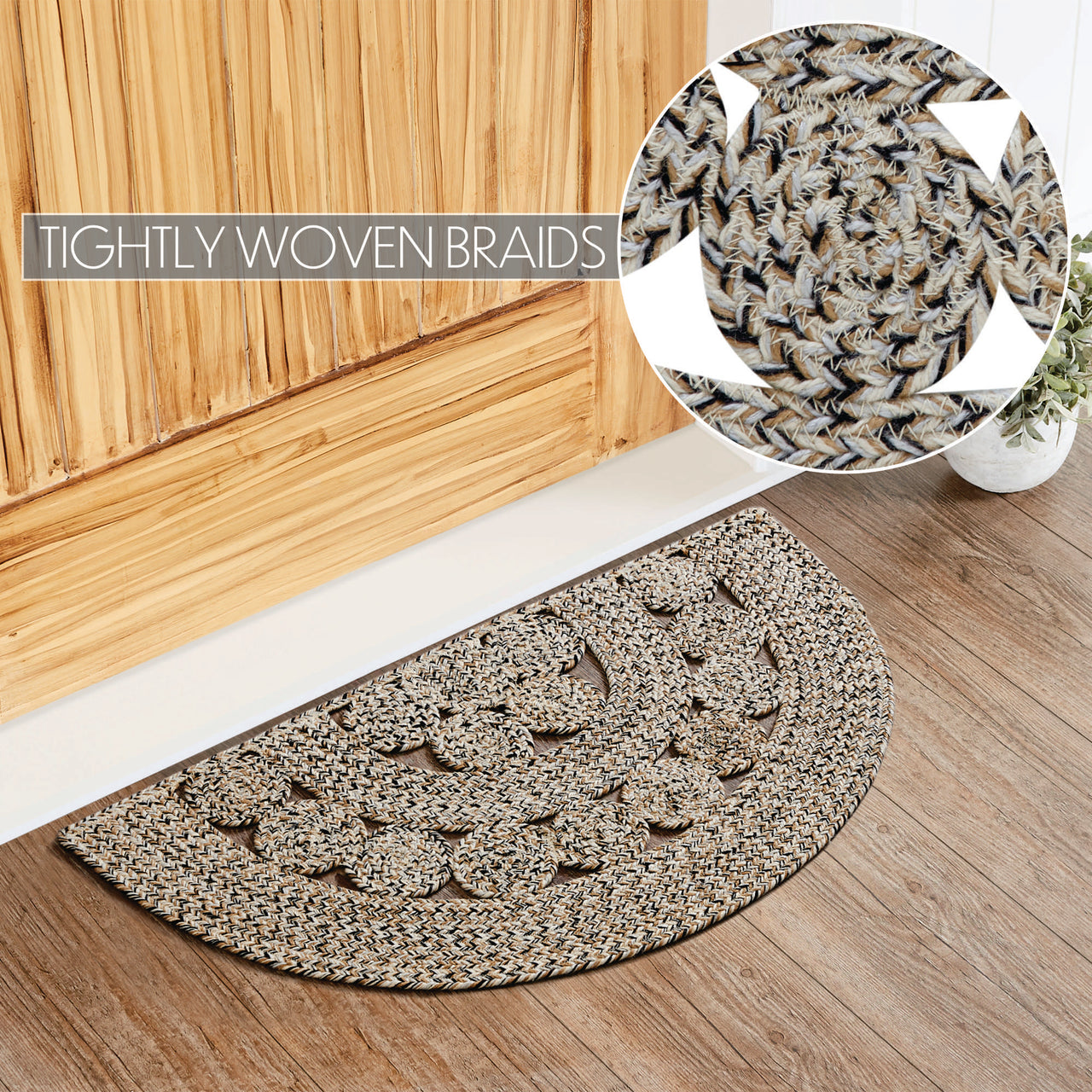 TIGHTLY WOVEN BRAIDS