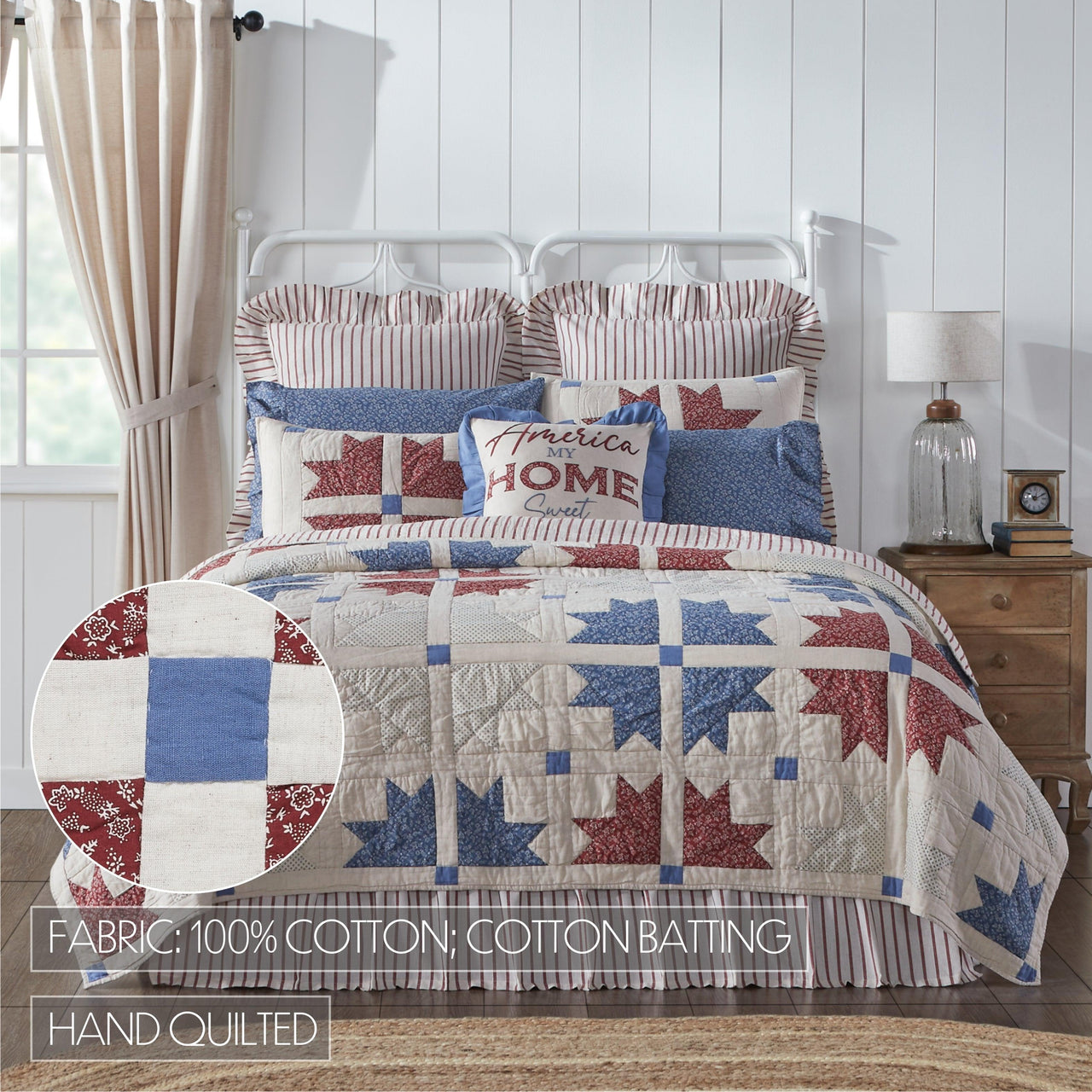 America
MY
HOME
Sweet

FABRIC: 100% COTTON; COTTON BATTING

HAND QUILTED