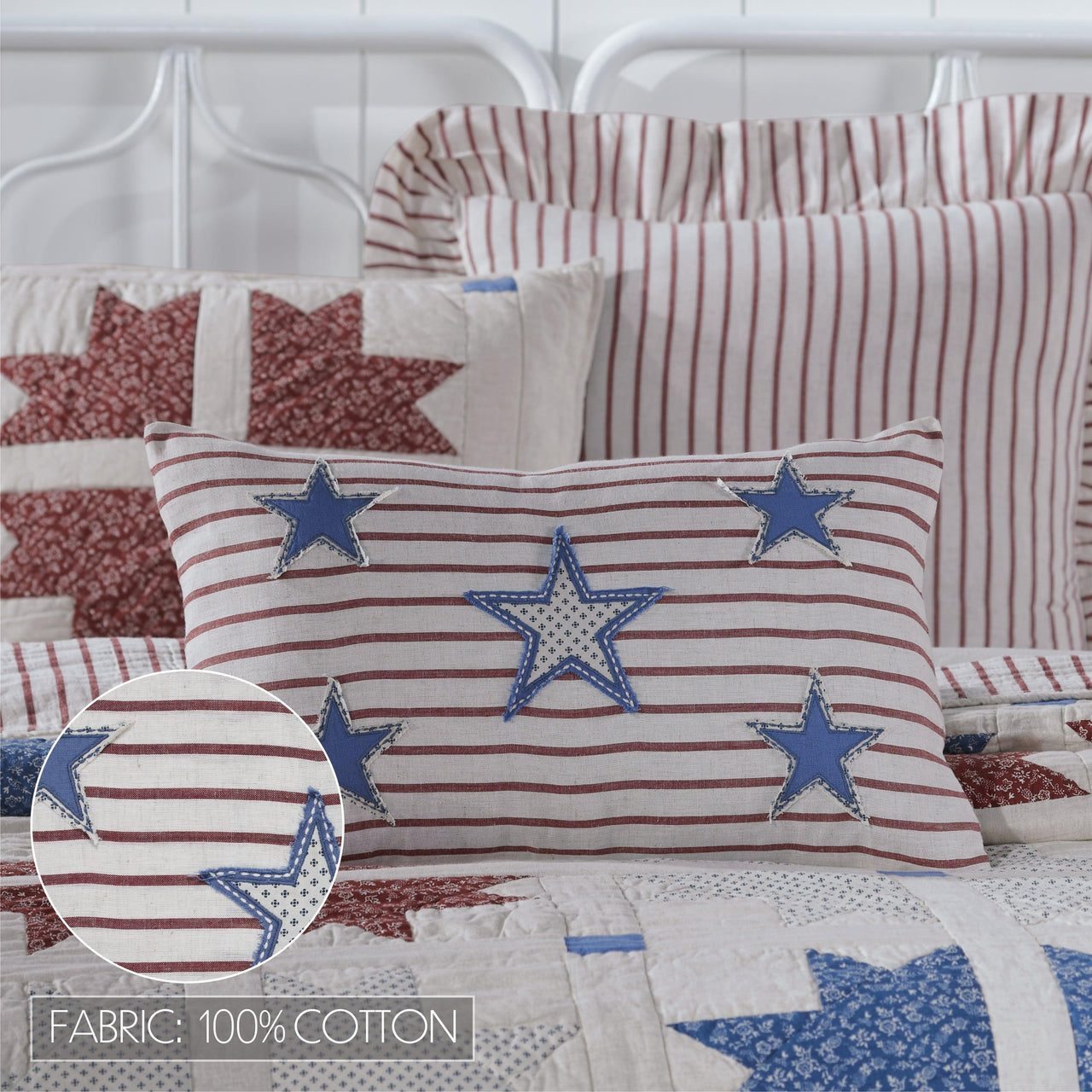 FABRIC: 100% COTTON