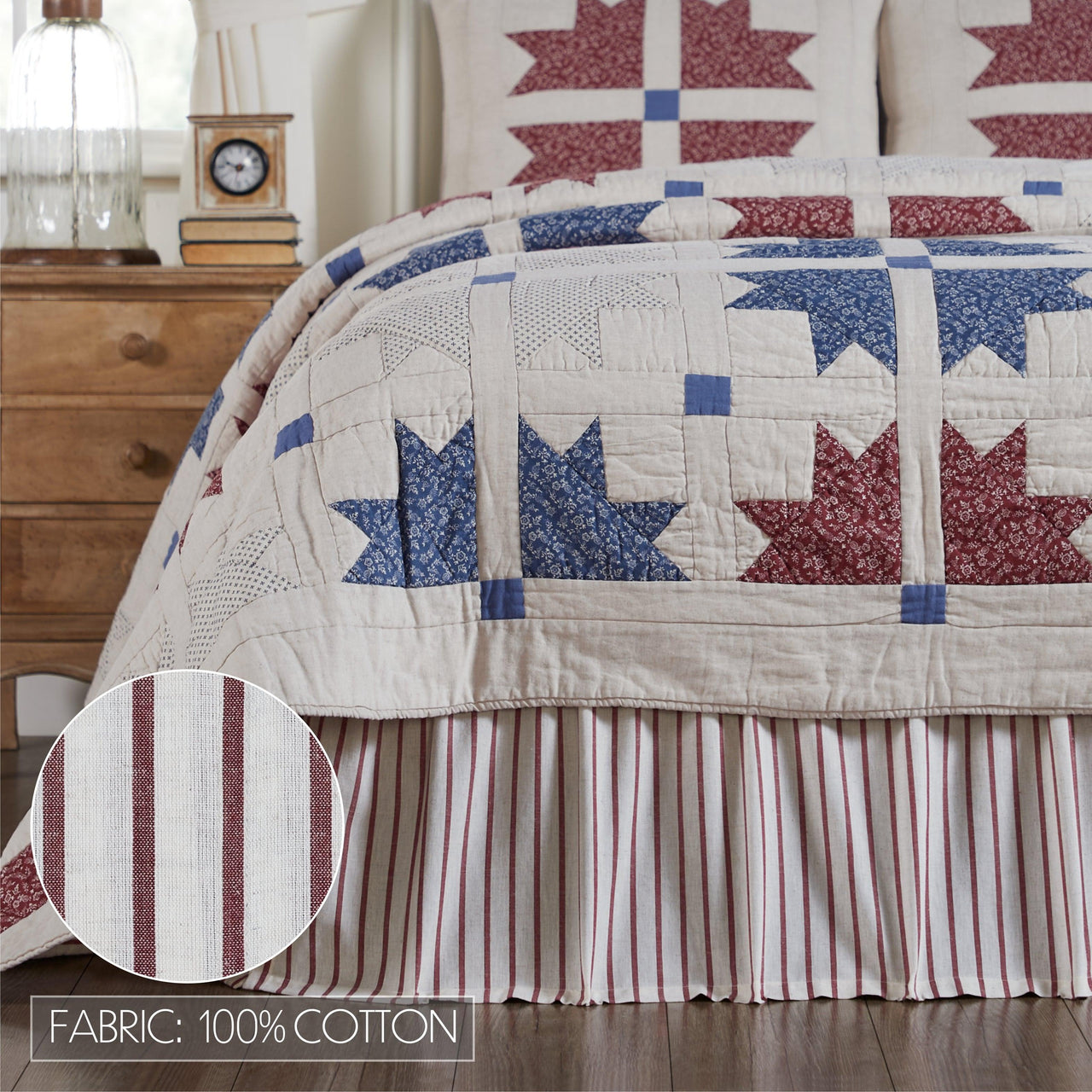 FABRIC: 100% COTTON