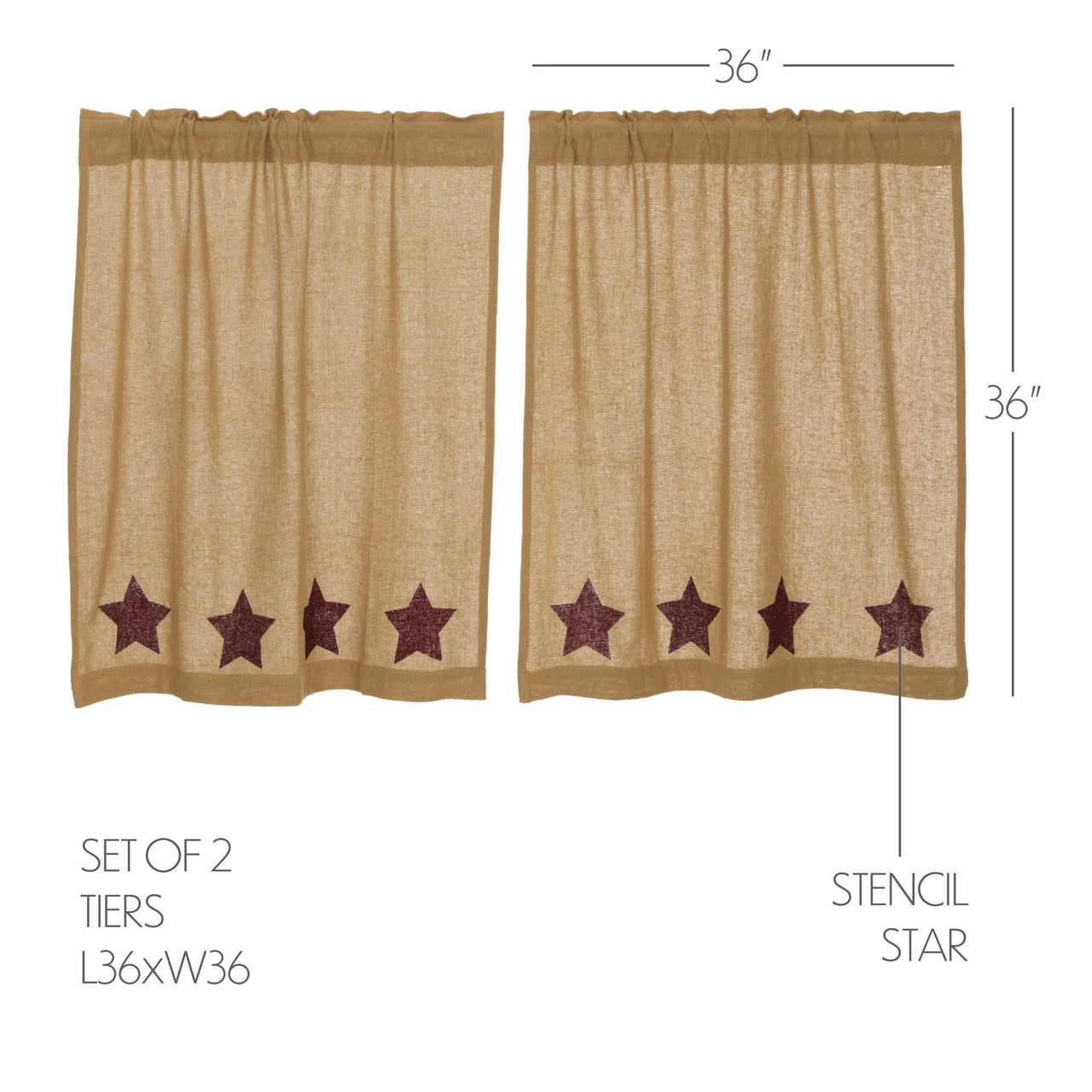 36"

36"

SET OF 2
TIERS
L36xW36

STENCIL
STAR