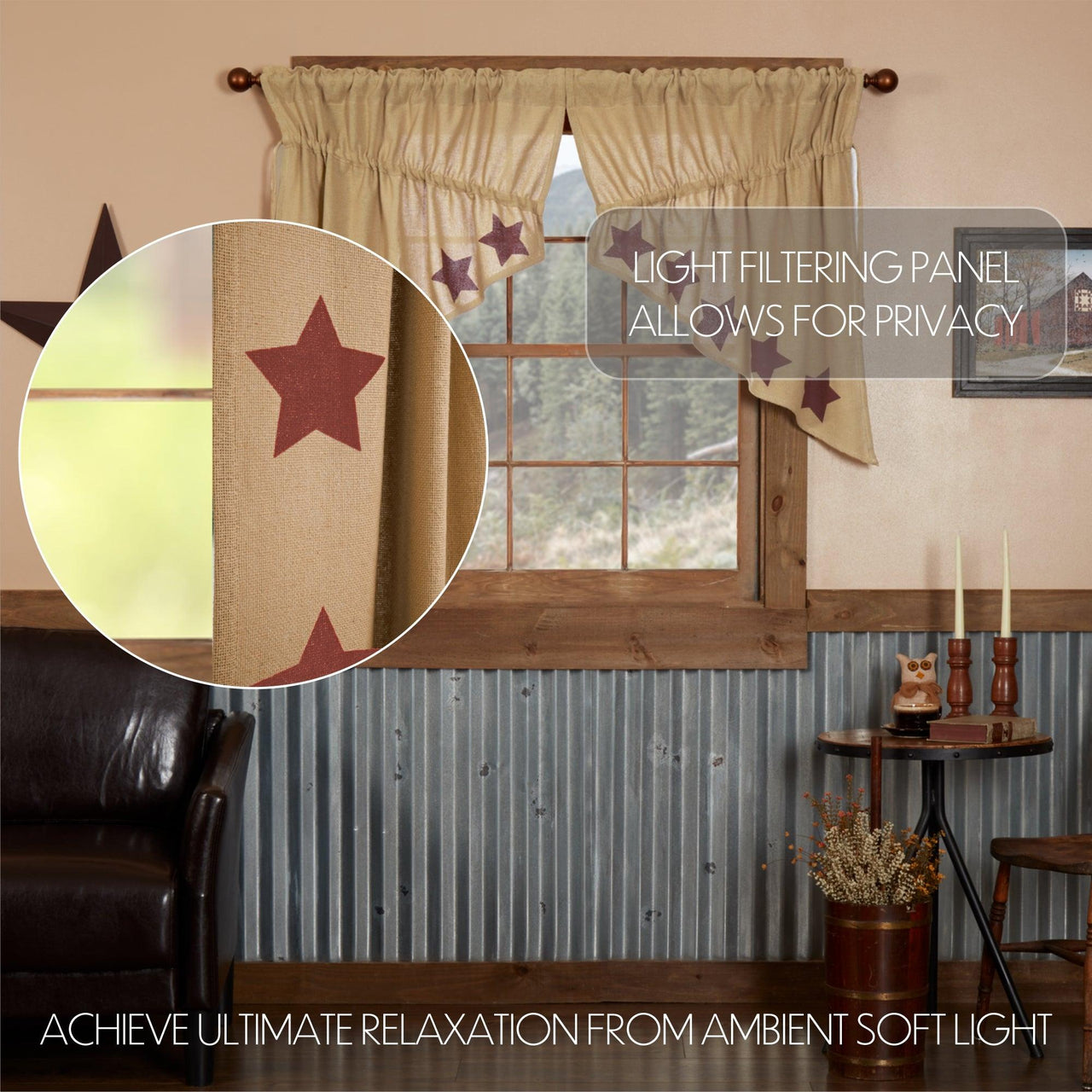 LIGHT FILTERING PANEL ALLOWS FOR PRIVACY

ACHIEVE ULTIMATE RELAXATION FROM AMBIENT SOFT LIGHT