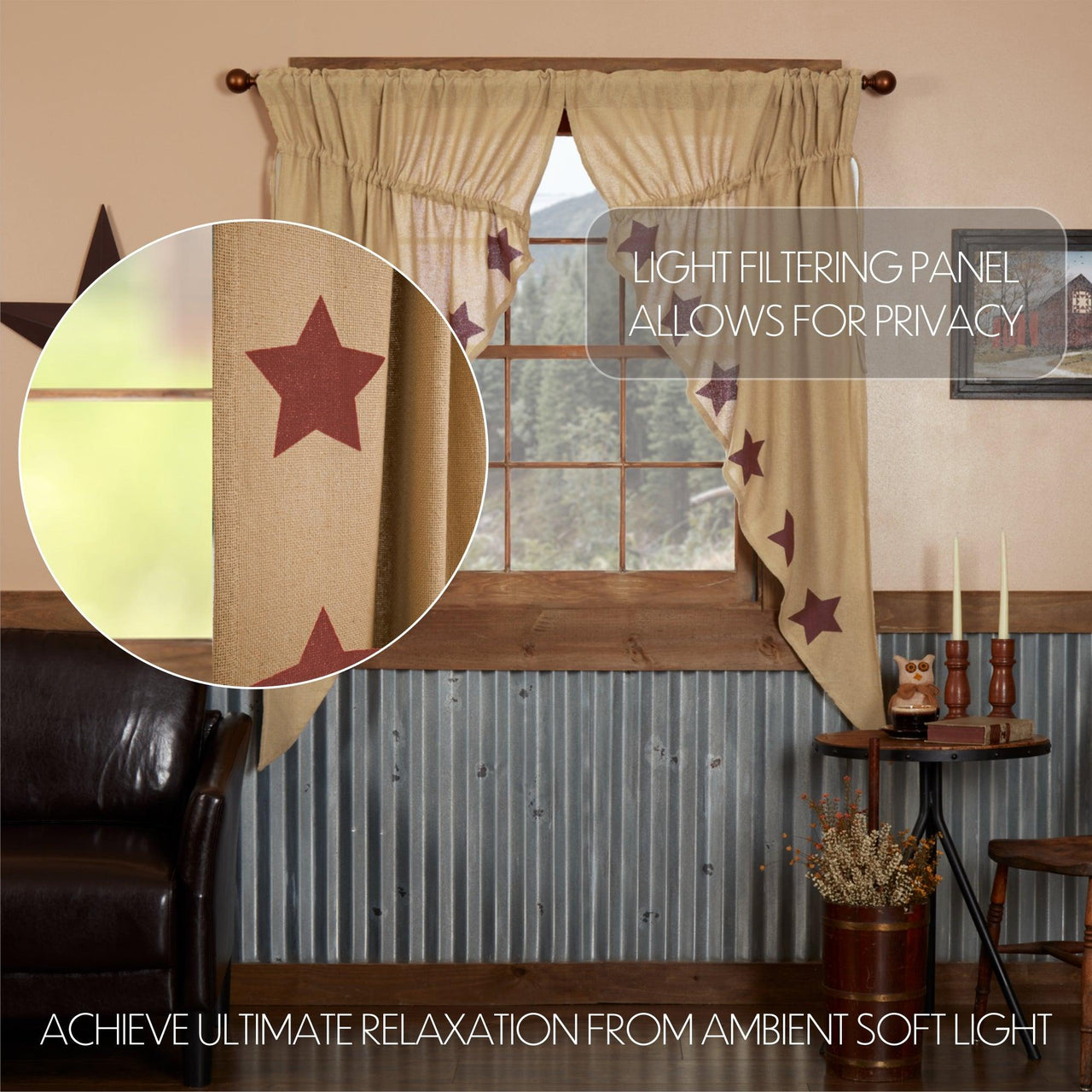 LIGHT FILTERING PANEL ALLOWS FOR PRIVACY

ACHIEVE ULTIMATE RELAXATION FROM AMBIENT SOFT LIGHT