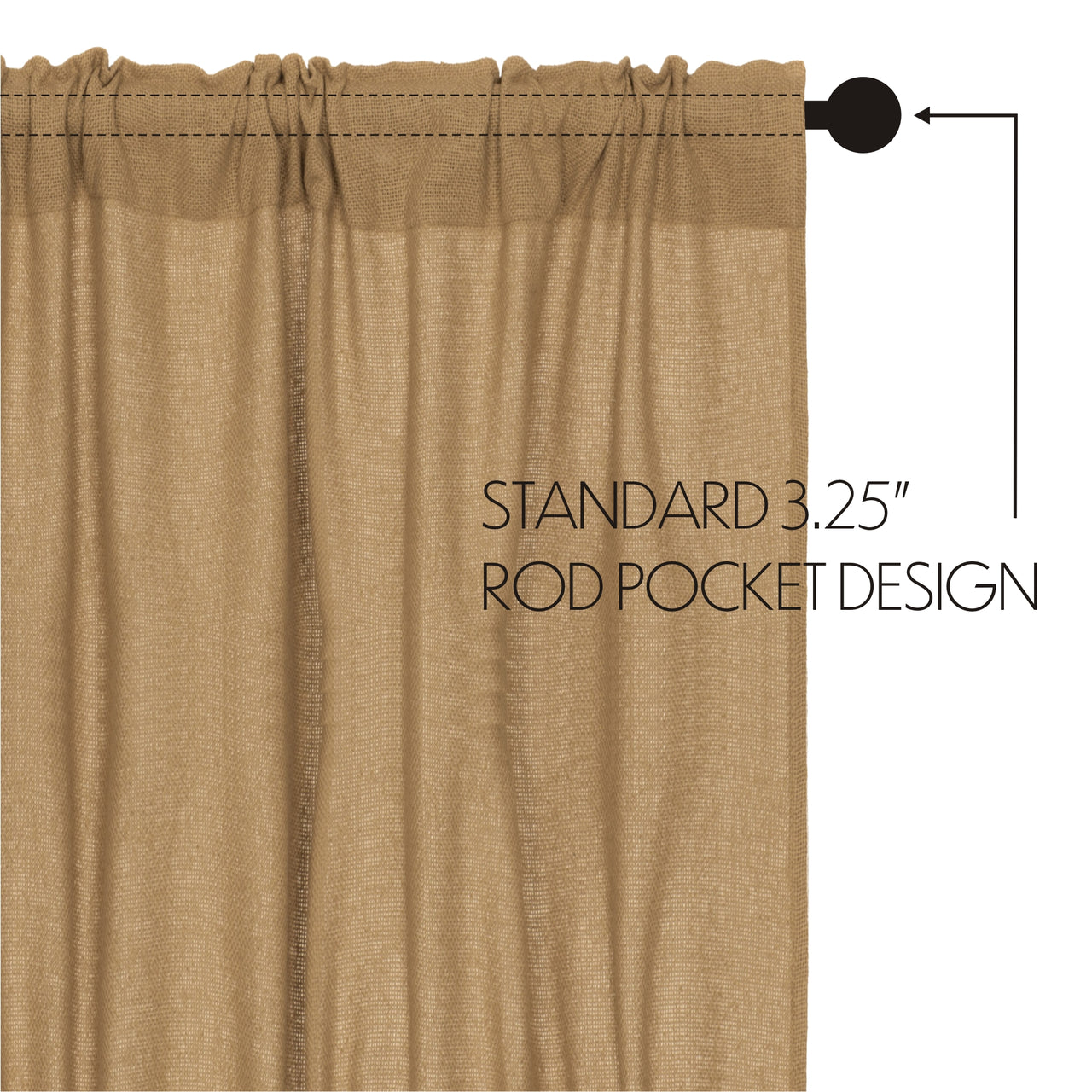 STANDARD 3.25"
ROD POCKET DESIGN