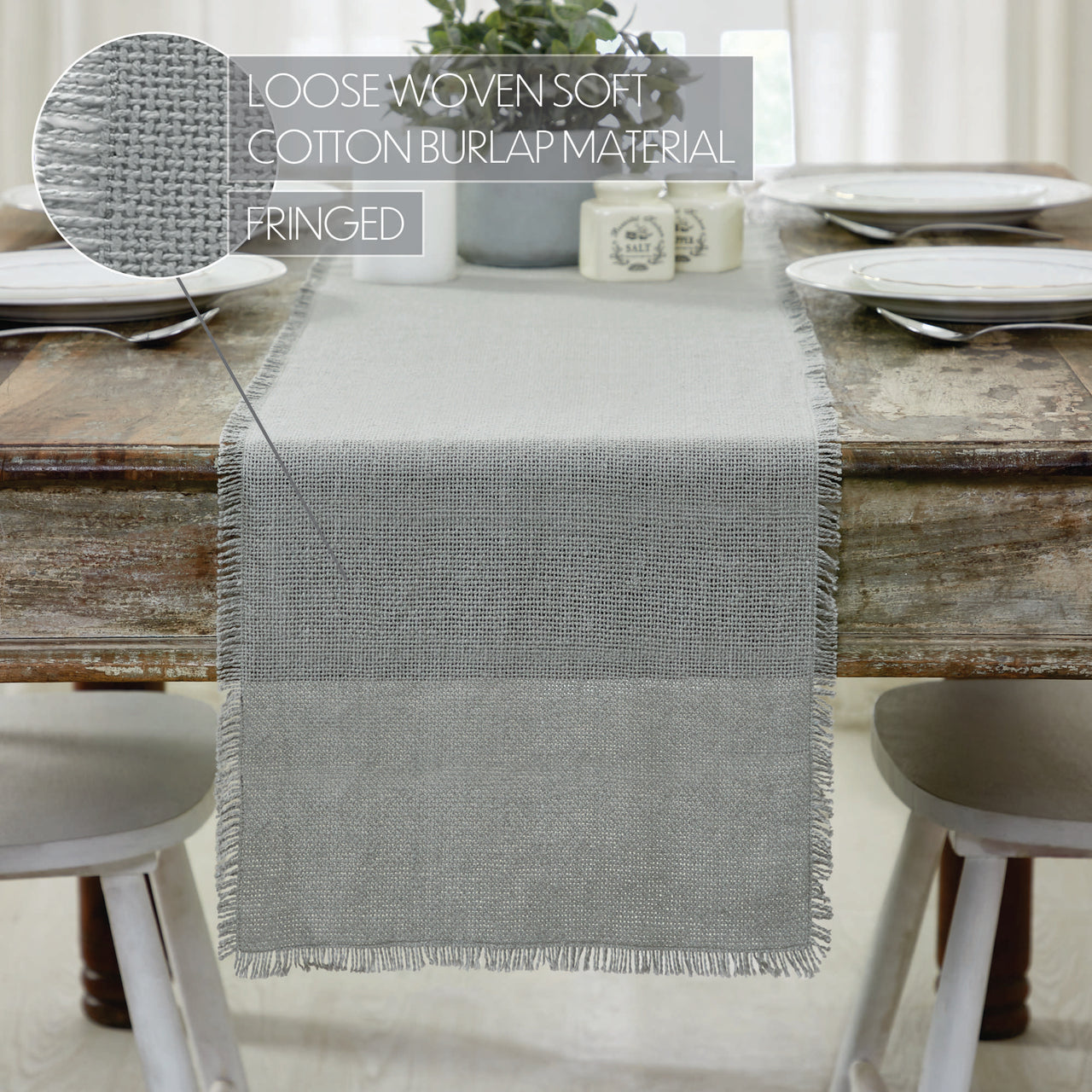 LOOSE WOVEN SOFT COTTON BURLAP MATERIAL

FRINGED

SALT