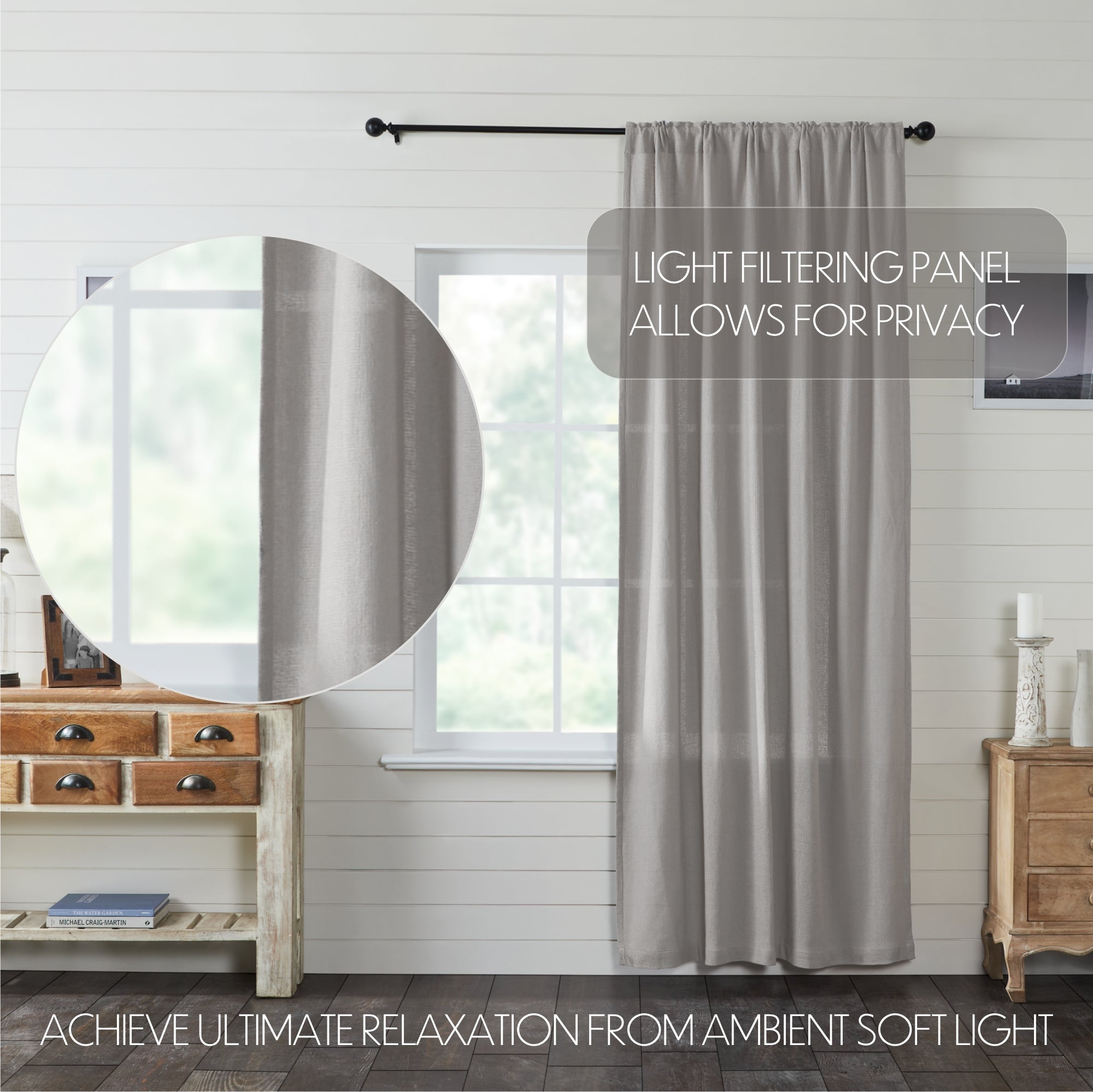 LIGHT FILTERING PANEL ALLOWS FOR PRIVACY

THE WATER GARDEN

MICHAEL CRAIG-MARTIN

ACHIEVE ULTIMATE RELAXATION FROM AMBIENT SOFT LIGHT