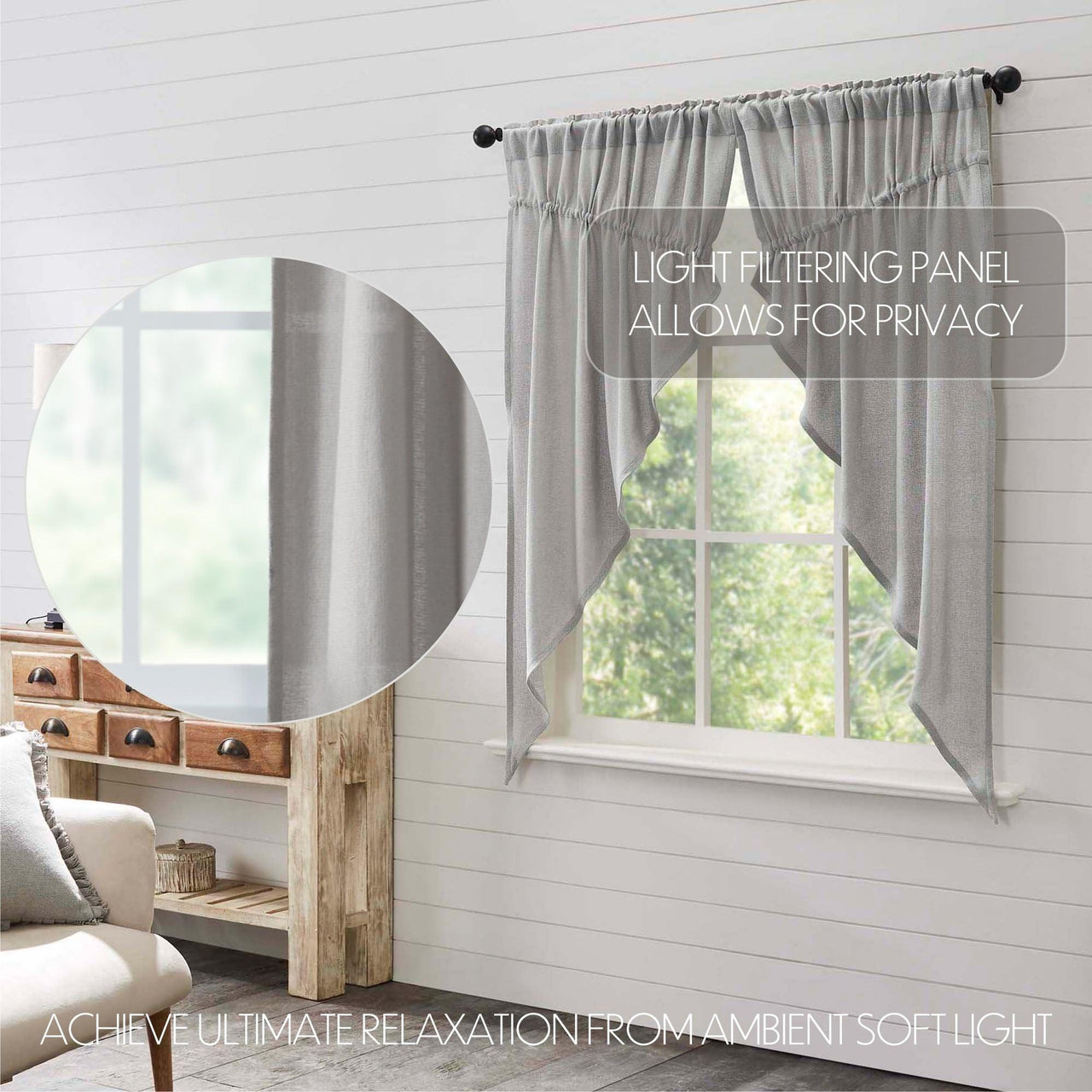 LIGHT FILTERING PANEL
ALLOWS FOR PRIVACY

ACHIEVE ULTIMATE RELAXATION FROM AMBIENT SOFT LIGHT