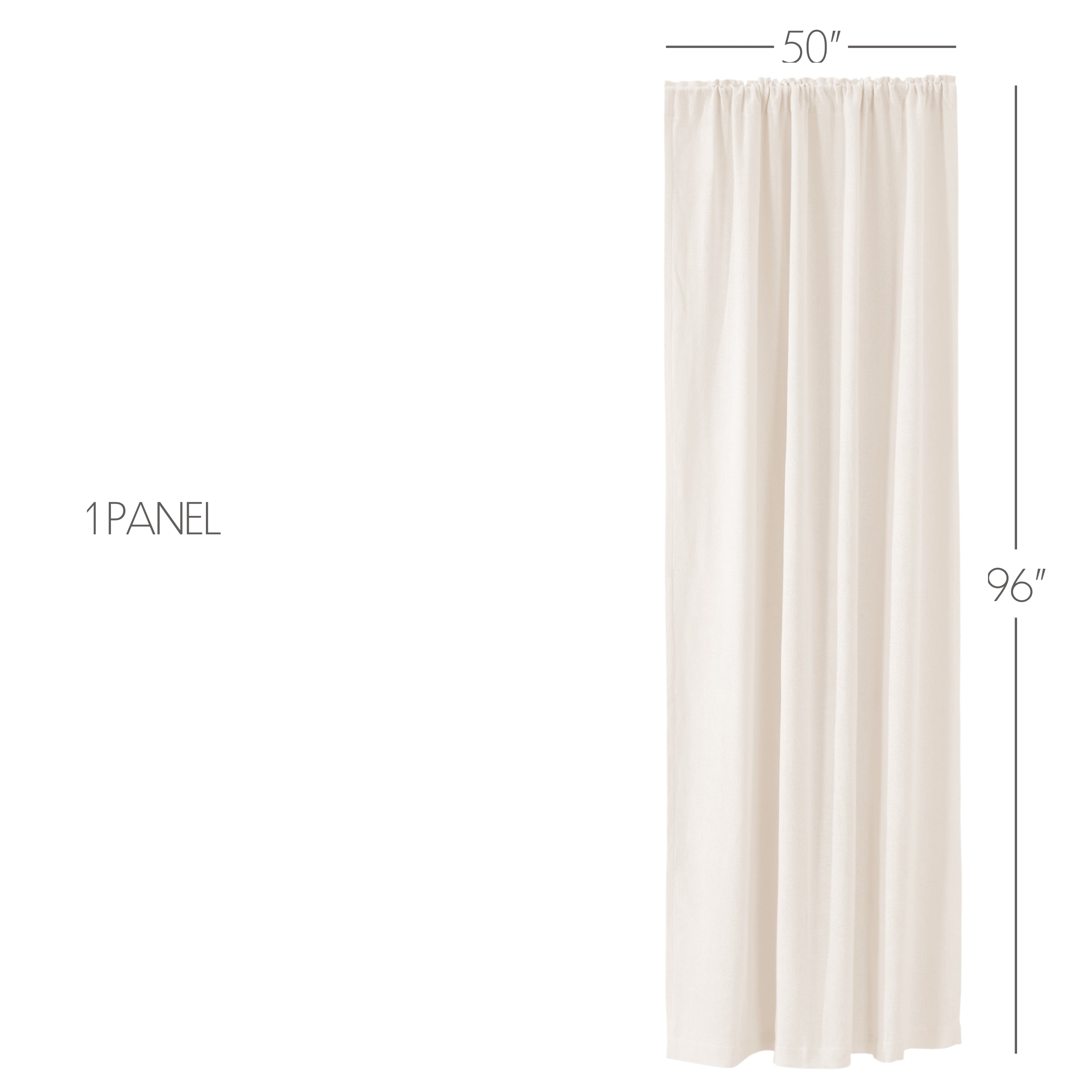 50"

1 PANEL

96"