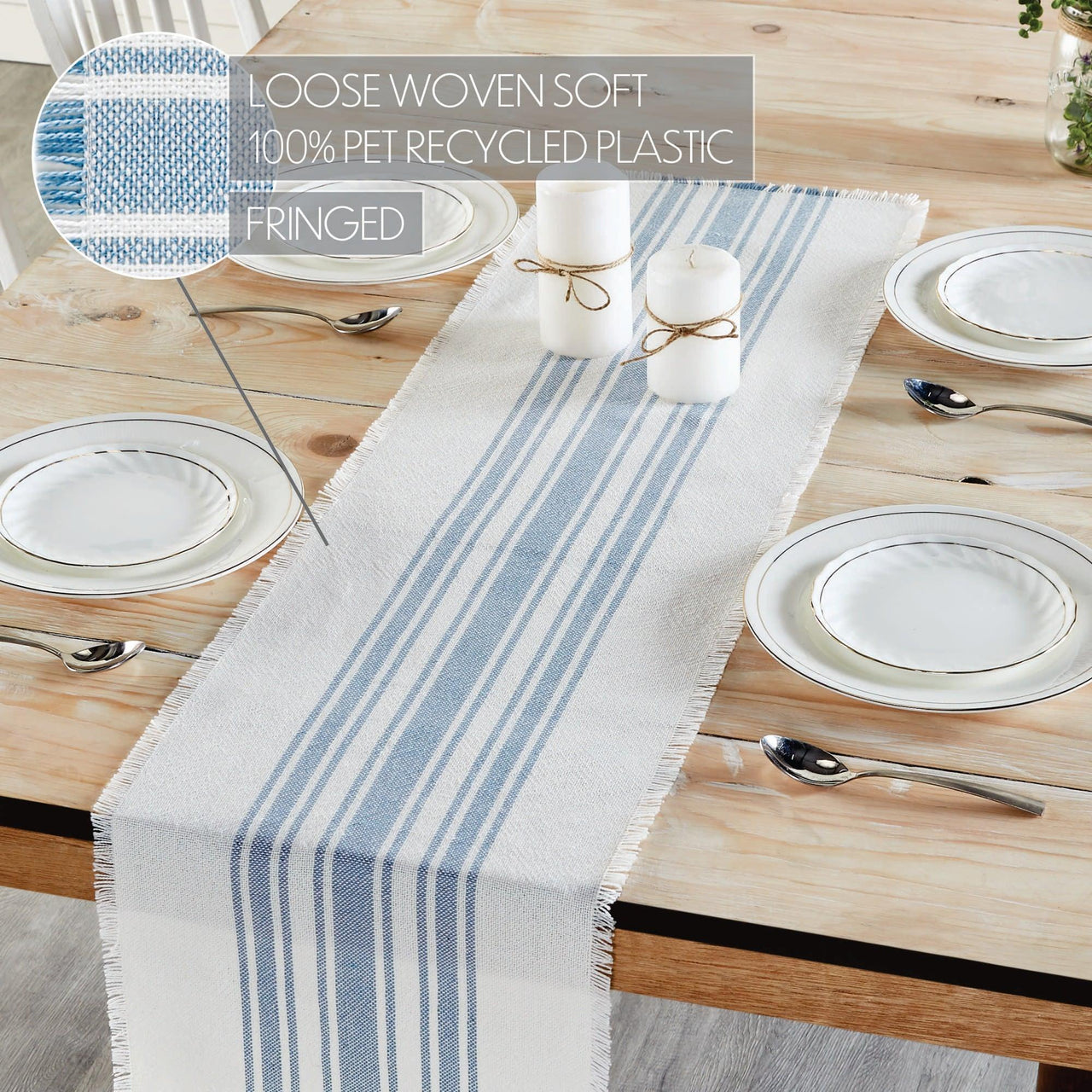 LOOSE WOVEN SOFT
100% PET RECYCLED PLASTIC

FRINGED