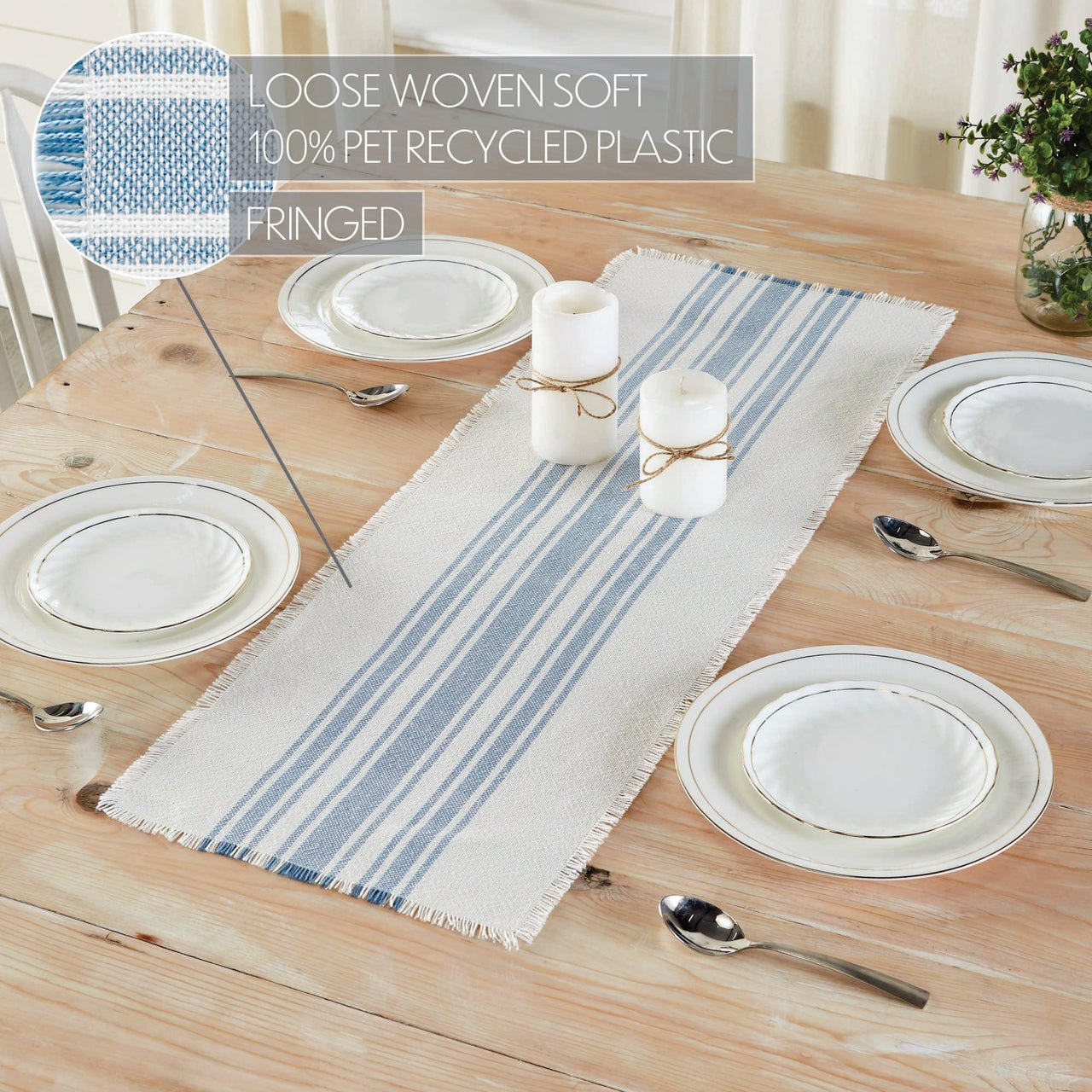 LOOSE WOVEN SOFT
100% PET RECYCLED PLASTIC

FRINGED