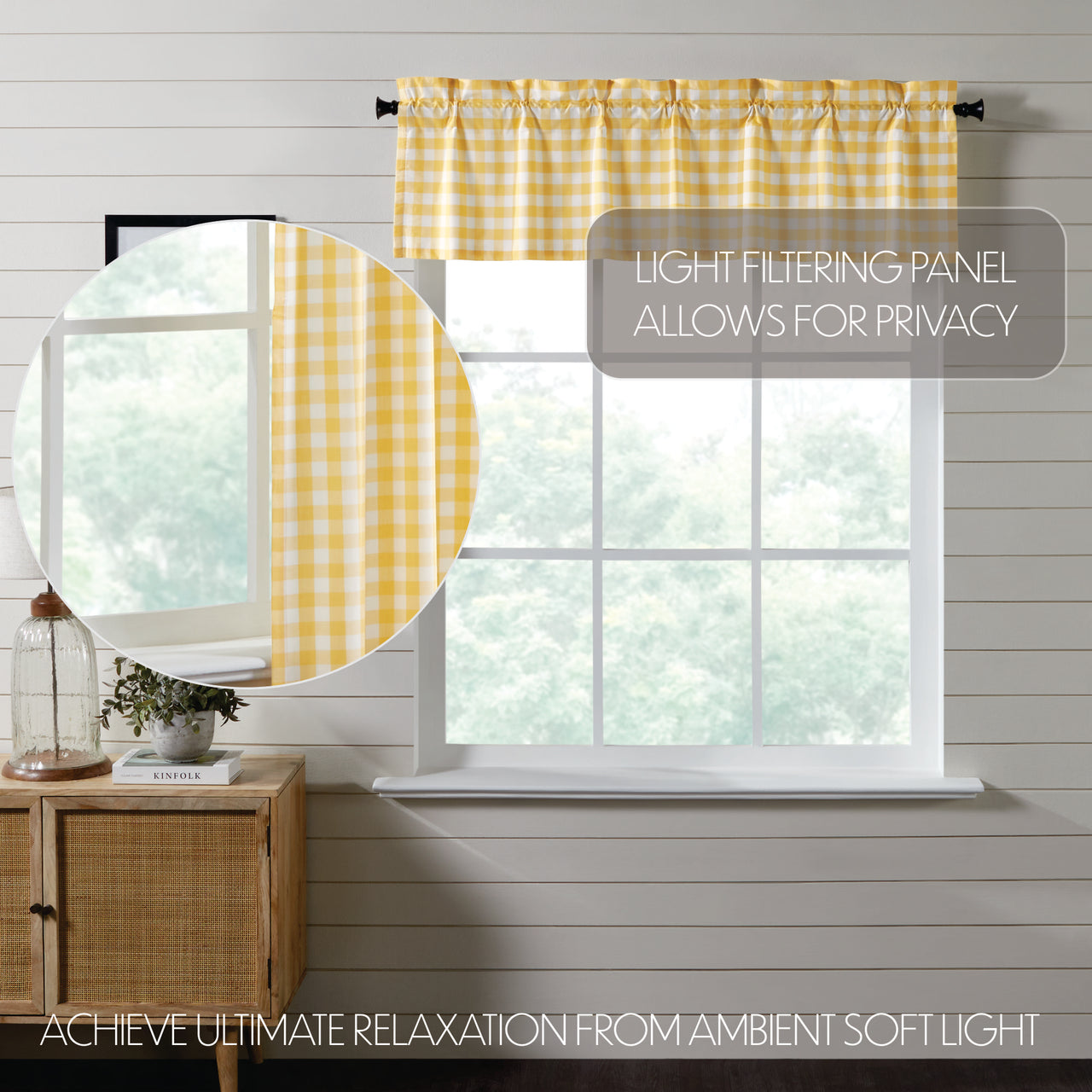 LIGHT FILTERING PANEL
ALLOWS FOR PRIVACY

KINFOLK

ACHIEVE ULTIMATE RELAXATION FROM AMBIENT SOFT LIGHT