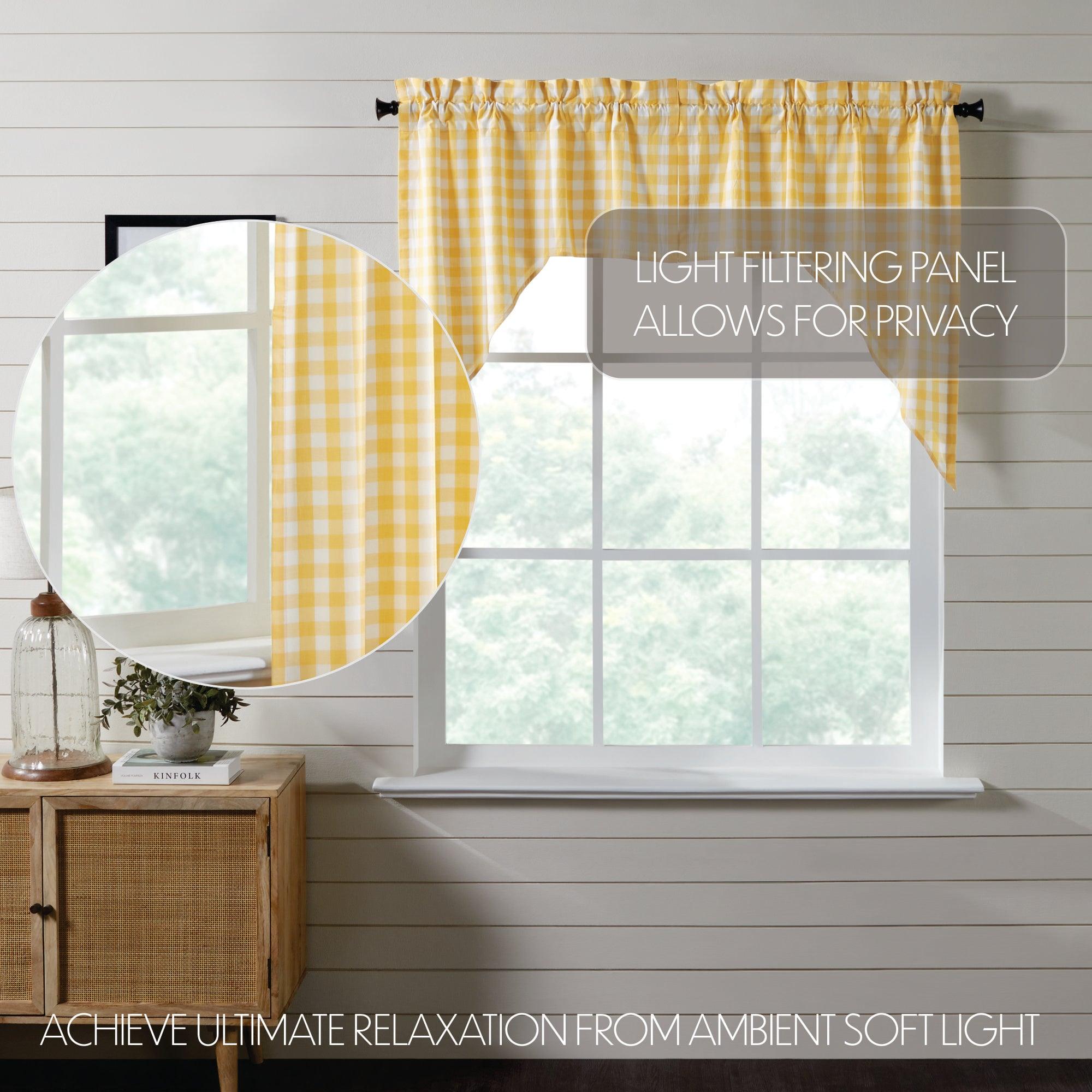 LIGHT FILTERING PANEL
ALLOWS FOR PRIVACY

KINFOLK

ACHIEVE ULTIMATE RELAXATION FROM AMBIENT SOFT LIGHT