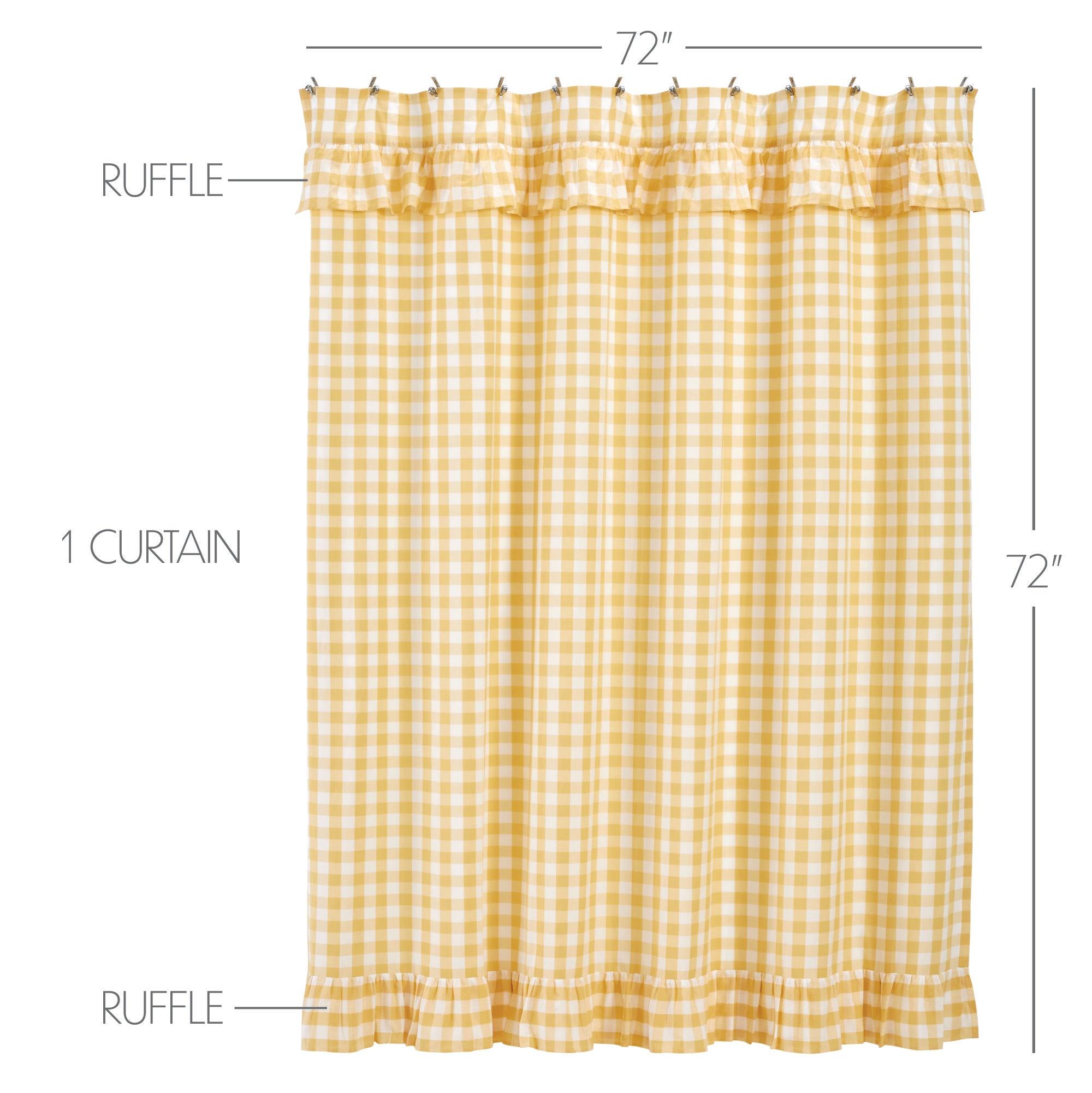 72"

RUFFLE

1 CURTAIN

72"

RUFFLE