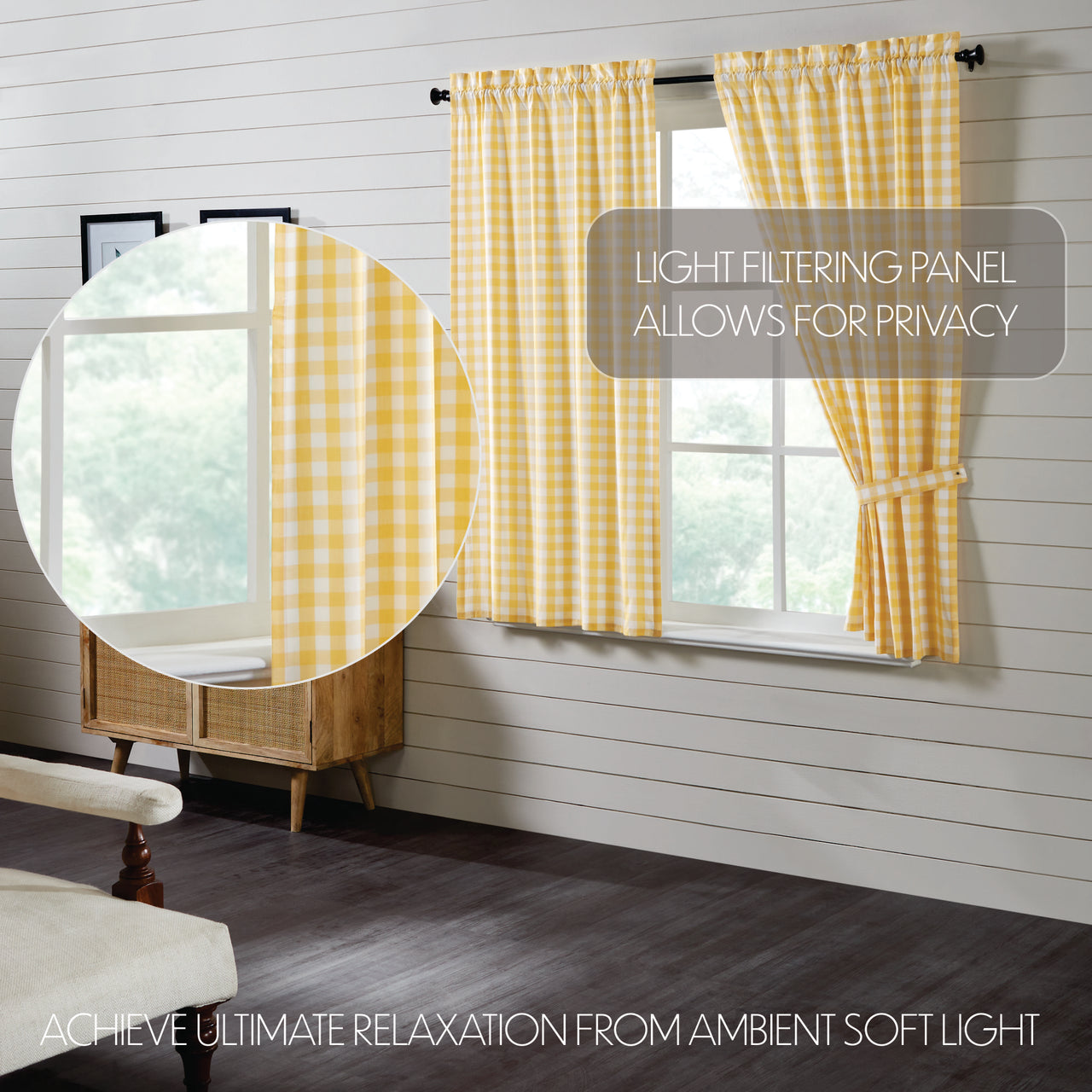 LIGHT FILTERING PANEL ALLOWS FOR PRIVACY

ACHIEVE ULTIMATE RELAXATION FROM AMBIENT SOFT LIGHT