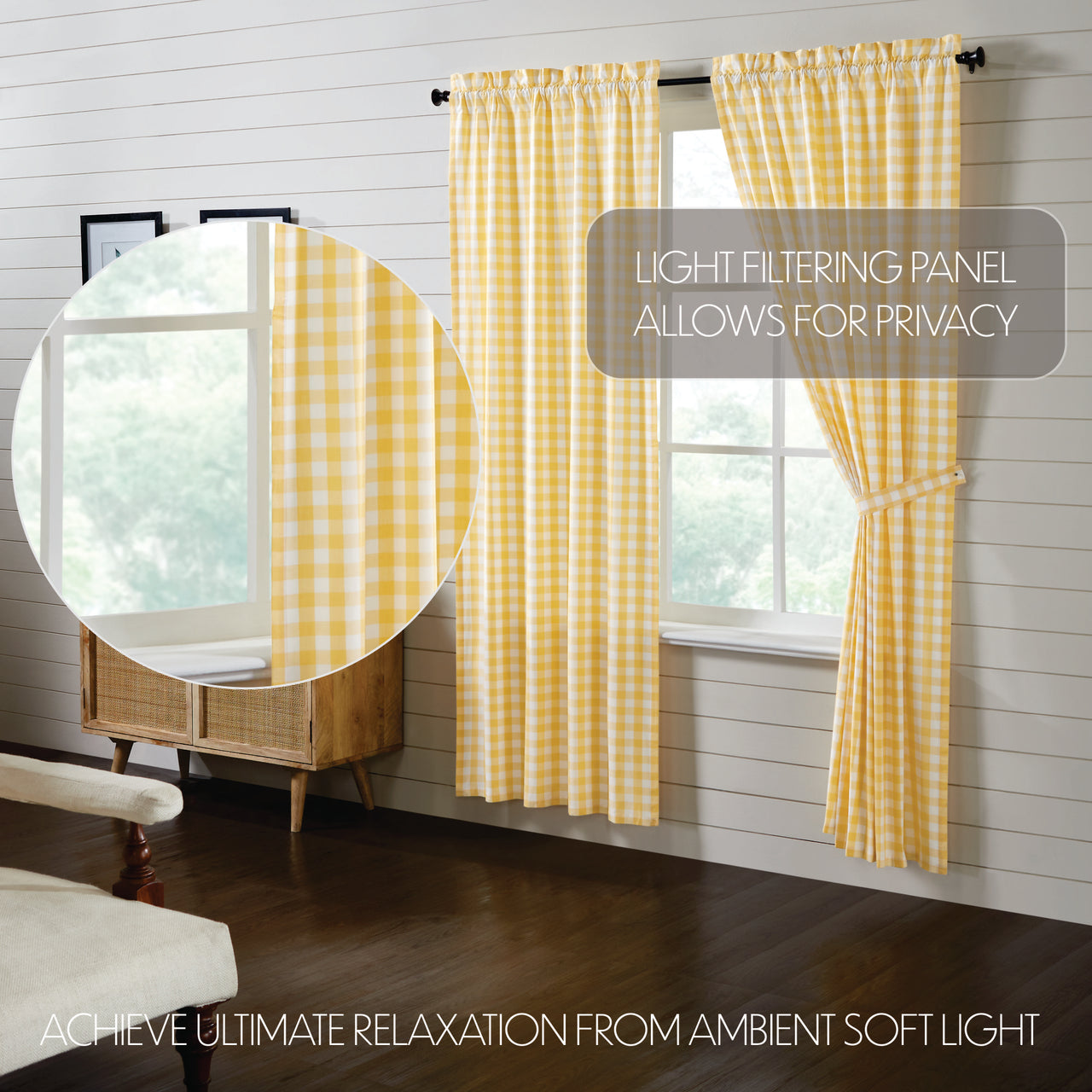 LIGHT FILTERING PANEL ALLOWS FOR PRIVACY

ACHIEVE ULTIMATE RELAXATION FROM AMBIENT SOFT LIGHT