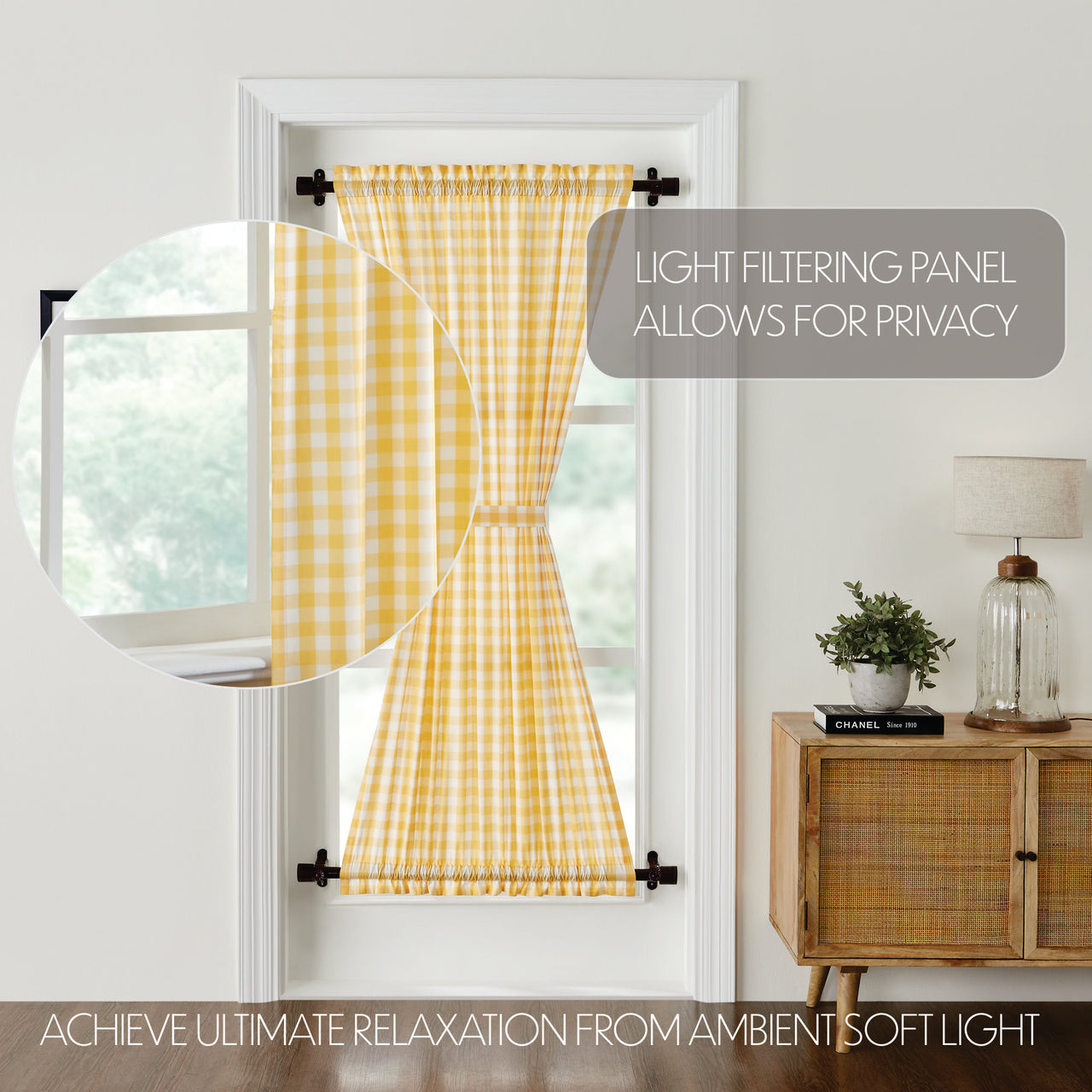 LIGHT FILTERING PANEL
ALLOWS FOR PRIVACY

CHANEL Since 1910

ACHIEVE ULTIMATE RELAXATION FROM AMBIENT SOFT LIGHT