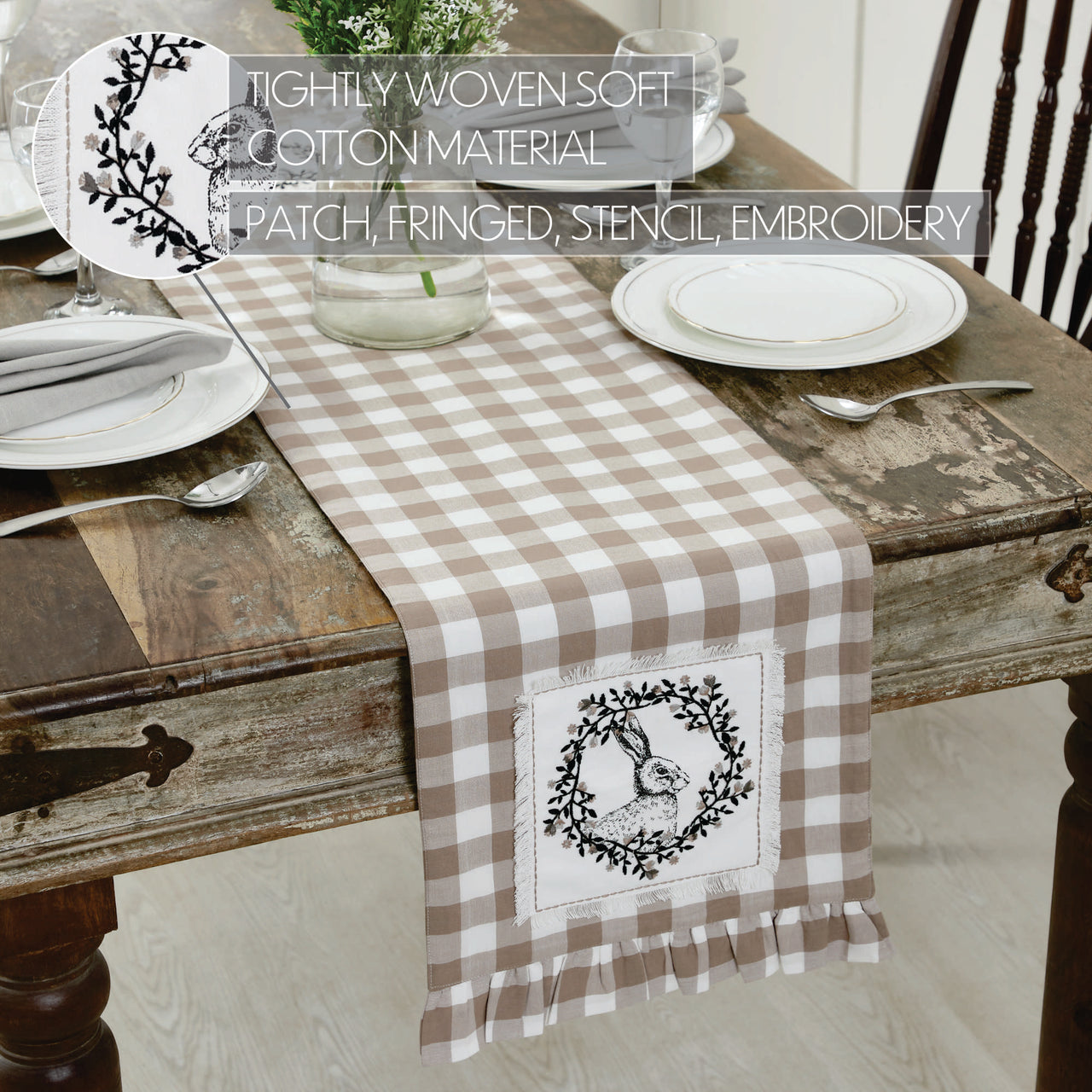 TIGHTLY WOVEN SOFT COTTON MATERIAL

PATCH, FRINGED, STENCIL, EMBROIDERY