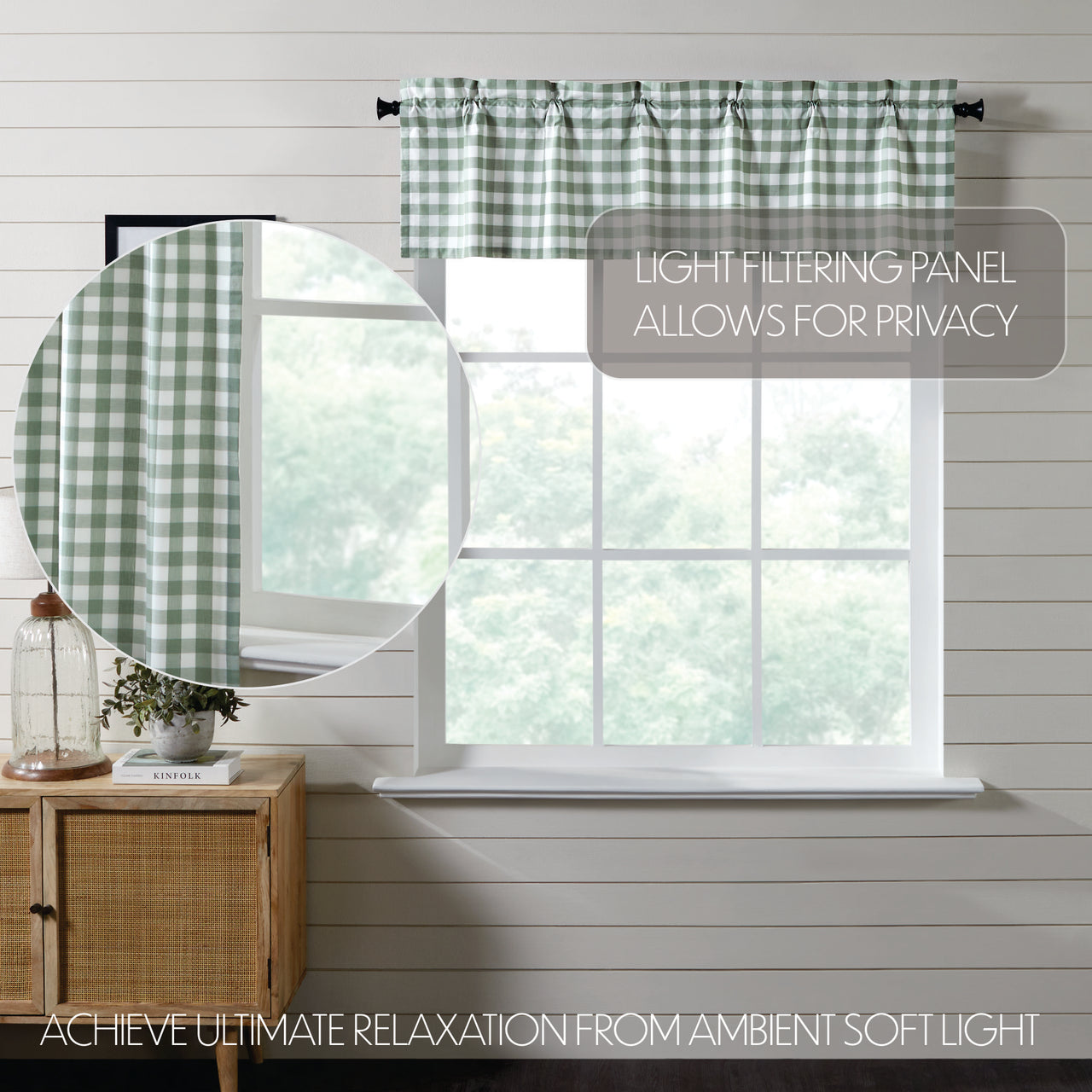 LIGHT FILTERING PANEL
ALLOWS FOR PRIVACY

KINFOLK

ACHIEVE ULTIMATE RELAXATION FROM AMBIENT SOFT LIGHT