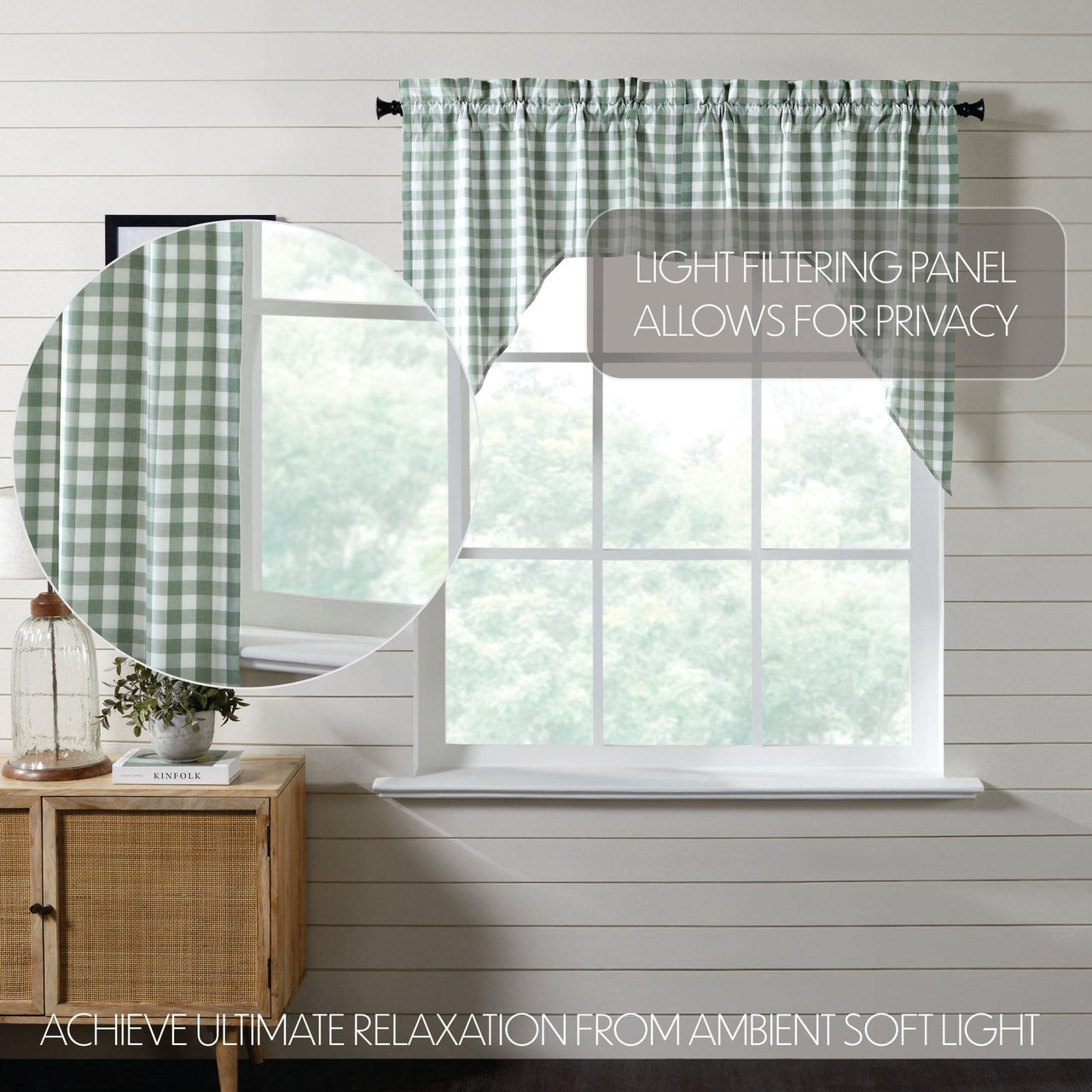 LIGHT FILTERING PANEL
ALLOWS FOR PRIVACY

KINFOLK

ACHIEVE ULTIMATE RELAXATION FROM AMBIENT SOFT LIGHT