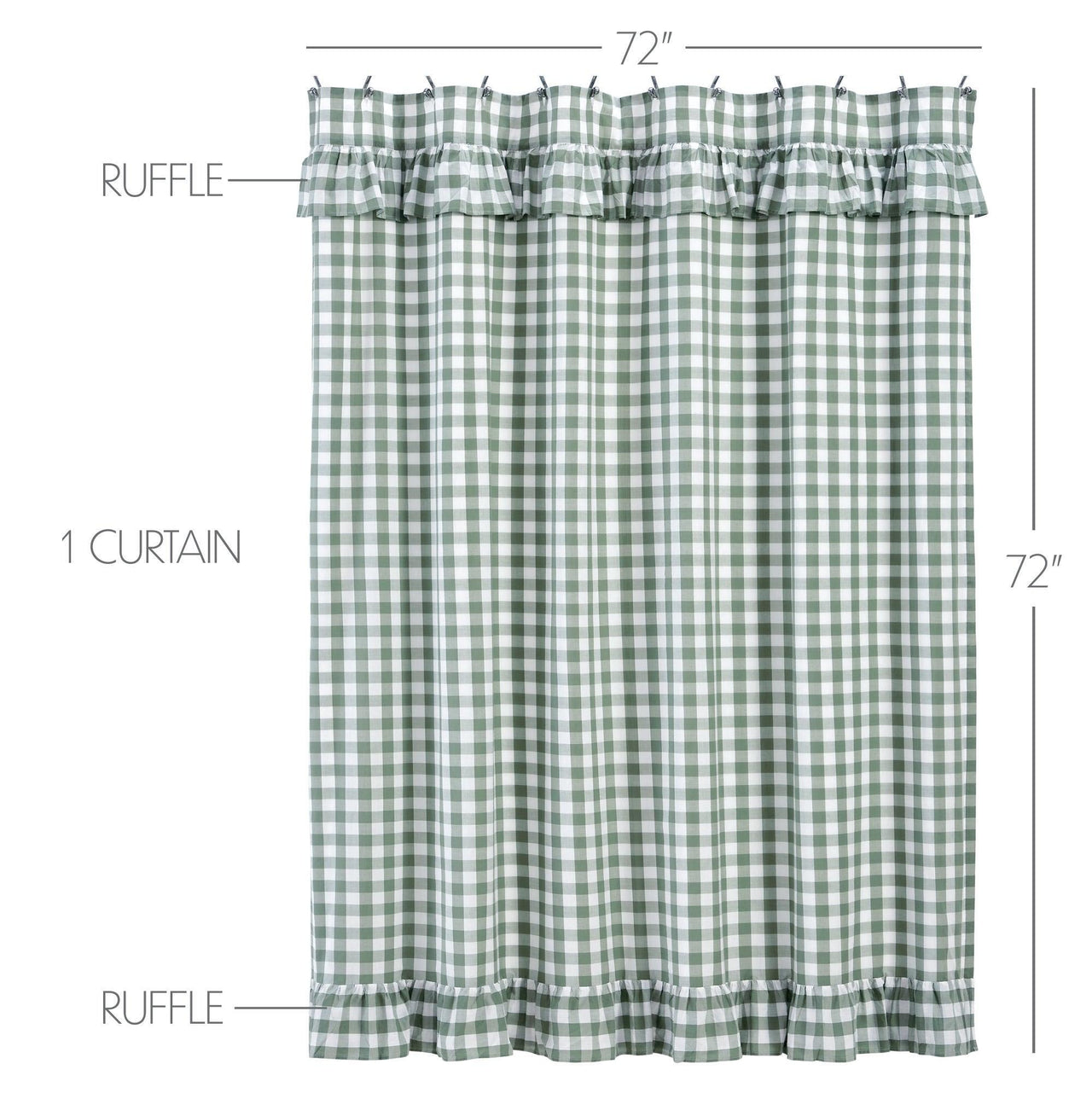 72"

RUFFLE

1 CURTAIN

72"

RUFFLE