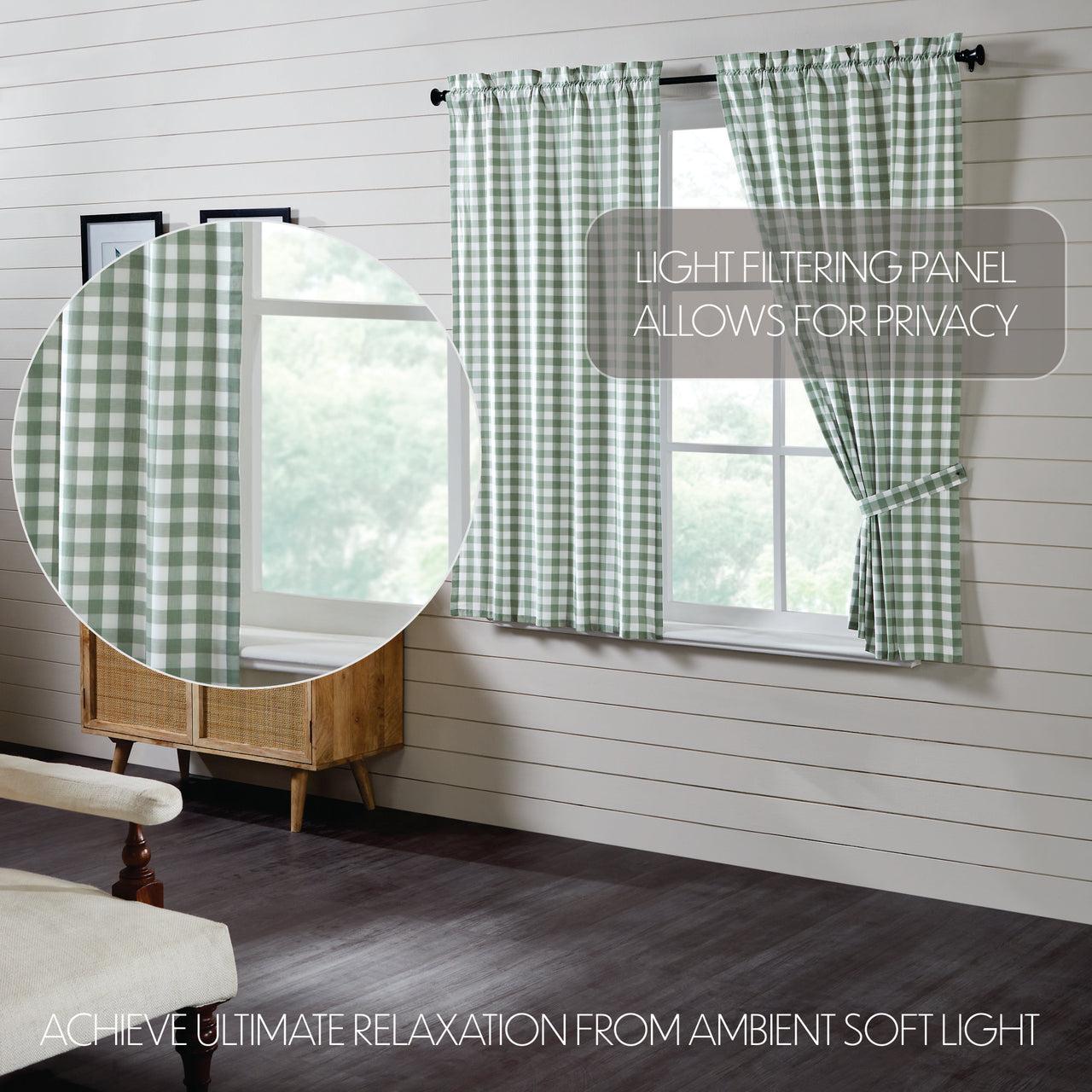 LIGHT FILTERING PANEL
ALLOWS FOR PRIVACY

ACHIEVE ULTIMATE RELAXATION FROM AMBIENT SOFT LIGHT