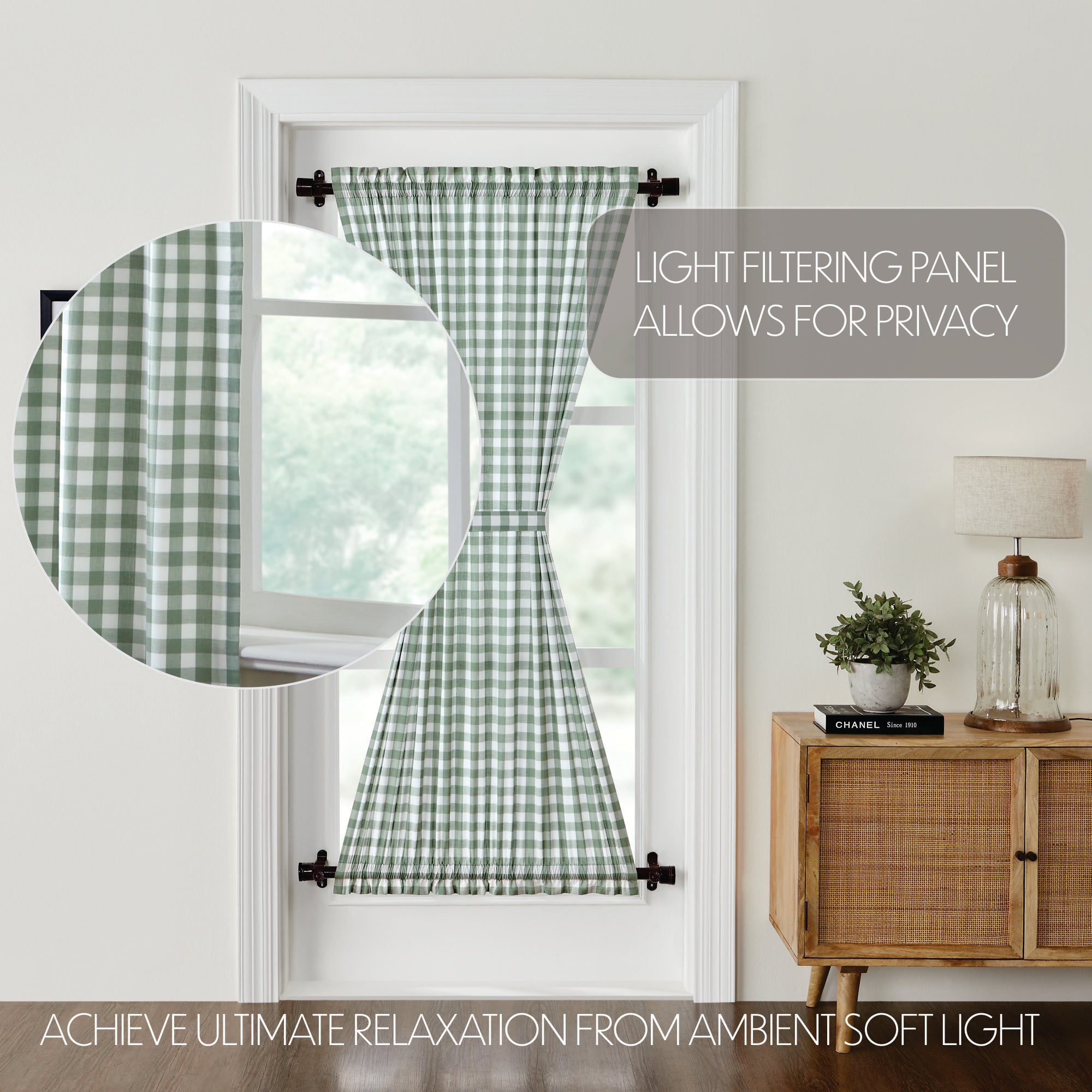 LIGHT FILTERING PANEL ALLOWS FOR PRIVACY

CHANEL Since 1910

ACHIEVE ULTIMATE RELAXATION FROM AMBIENT SOFT LIGHT