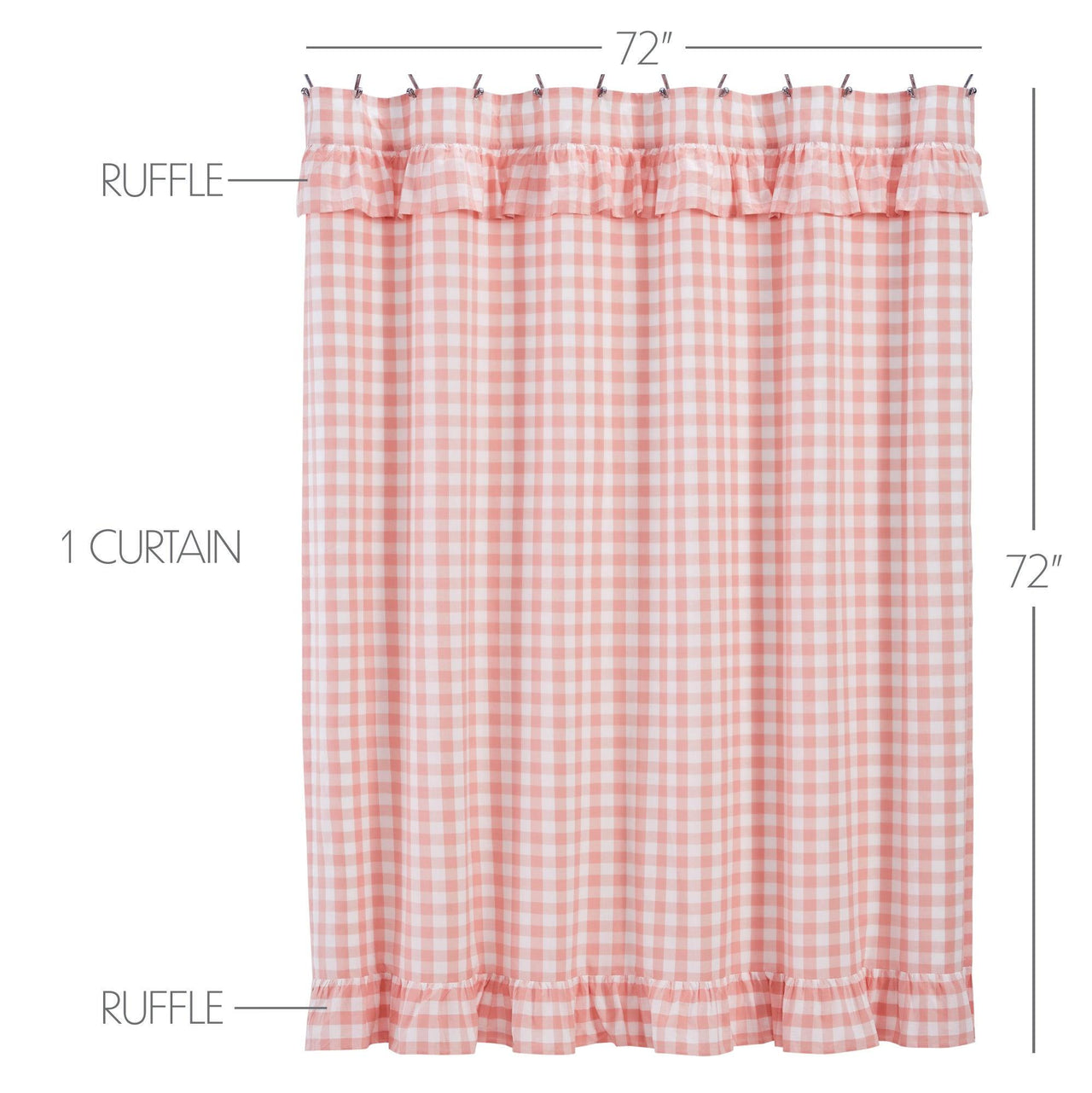 72"

RUFFLE

1 CURTAIN

72"

RUFFLE