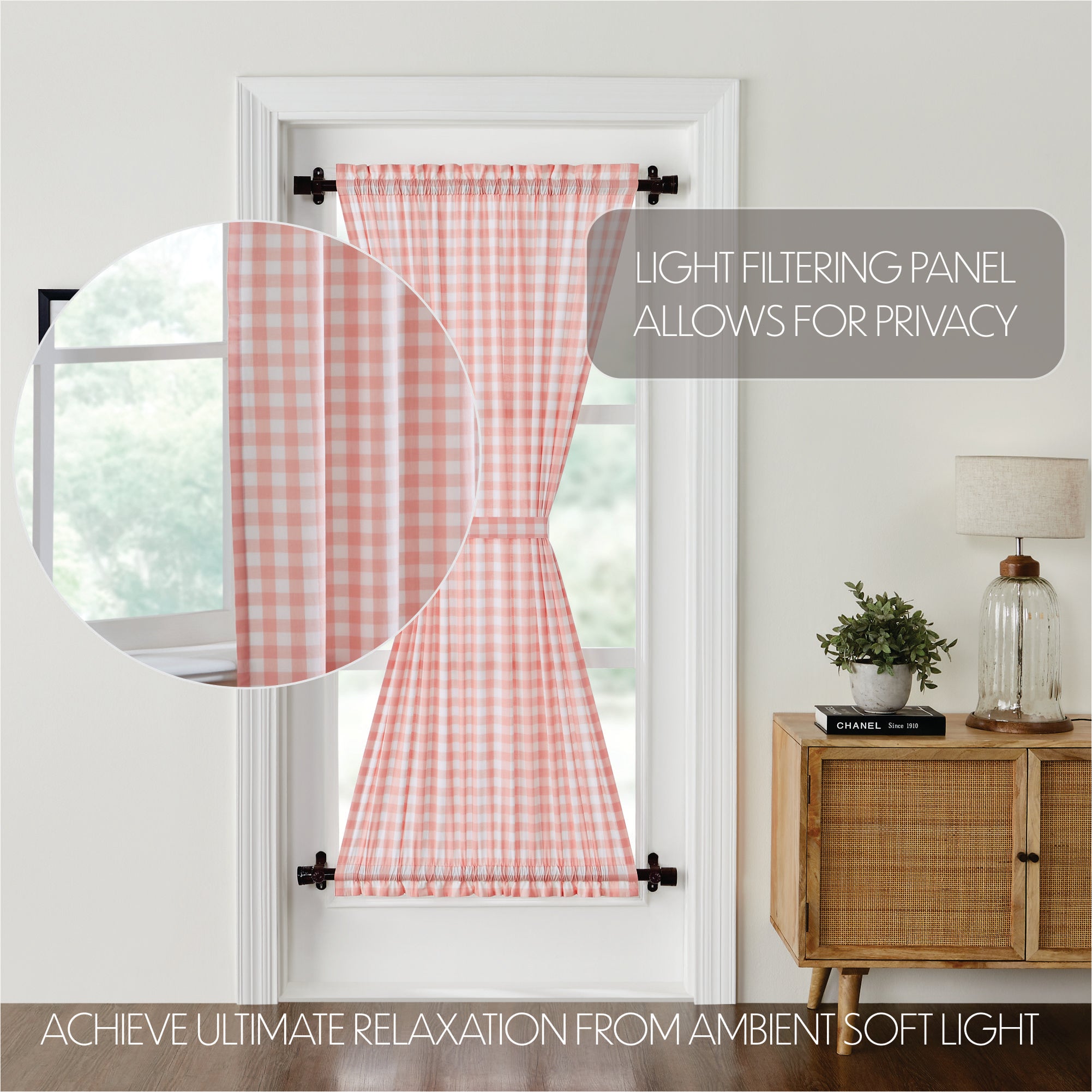 LIGHT FILTERING PANEL ALLOWS FOR PRIVACY

CHANEL Since 1910

ACHIEVE ULTIMATE RELAXATION FROM AMBIENT SOFT LIGHT