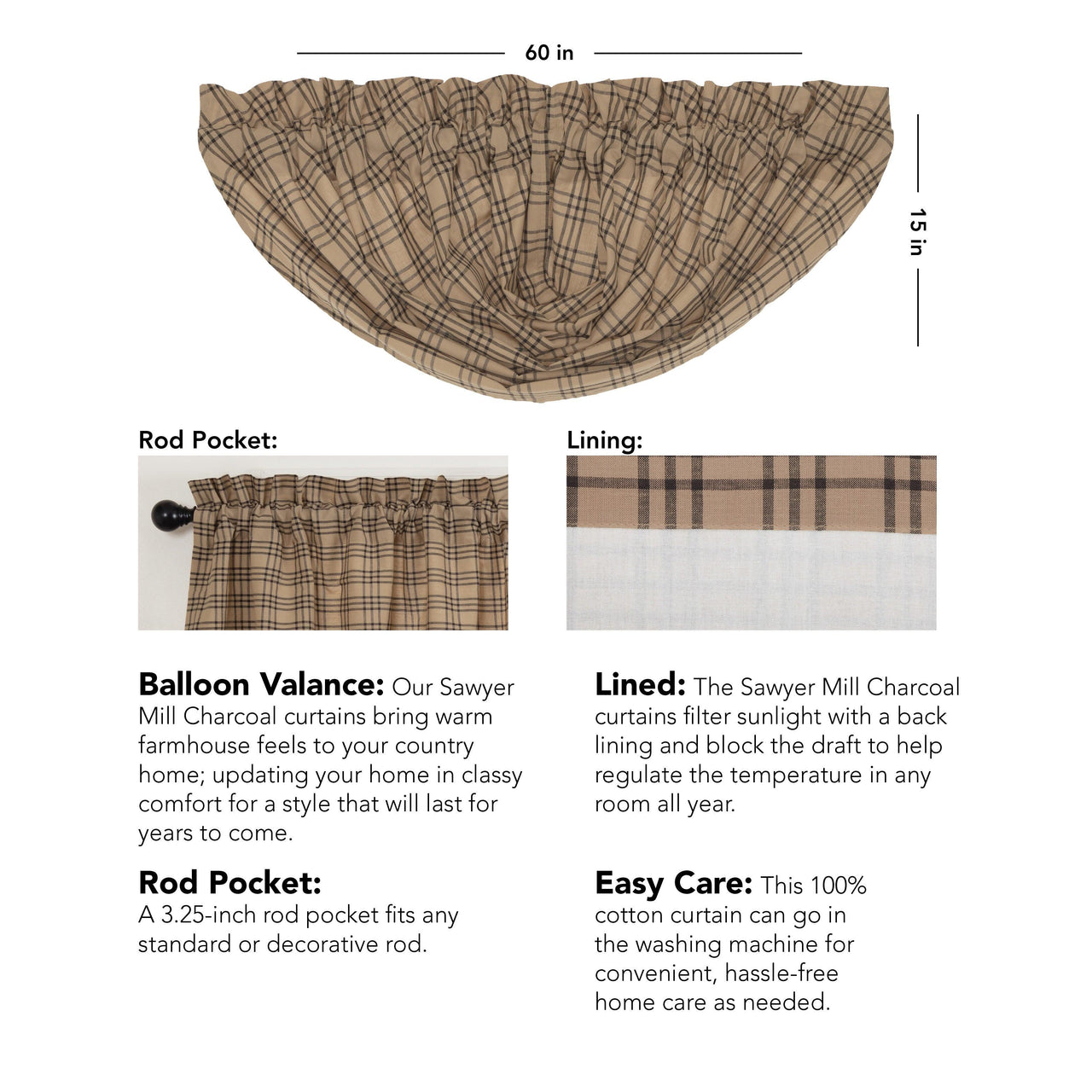 60 in

15 in

Rod Pocket:

Lining:

Balloon Valance: Our Sawyer Mill Charcoal curtains bring warm farmhouse feels to your country home; updating your home in classy comfort for a style that will last for years to come.

Rod Pocket:
A 3.25-inch rod pocket fits any standard or decorative rod.

Lined: The Sawyer Mill Charcoal curtains filter sunlight with a back lining and block the draft to help regulate the temperature in any room all year.

Easy Care: This 100% cotton curtain can go in the washing machine for convenient, hassle-free home care as needed.