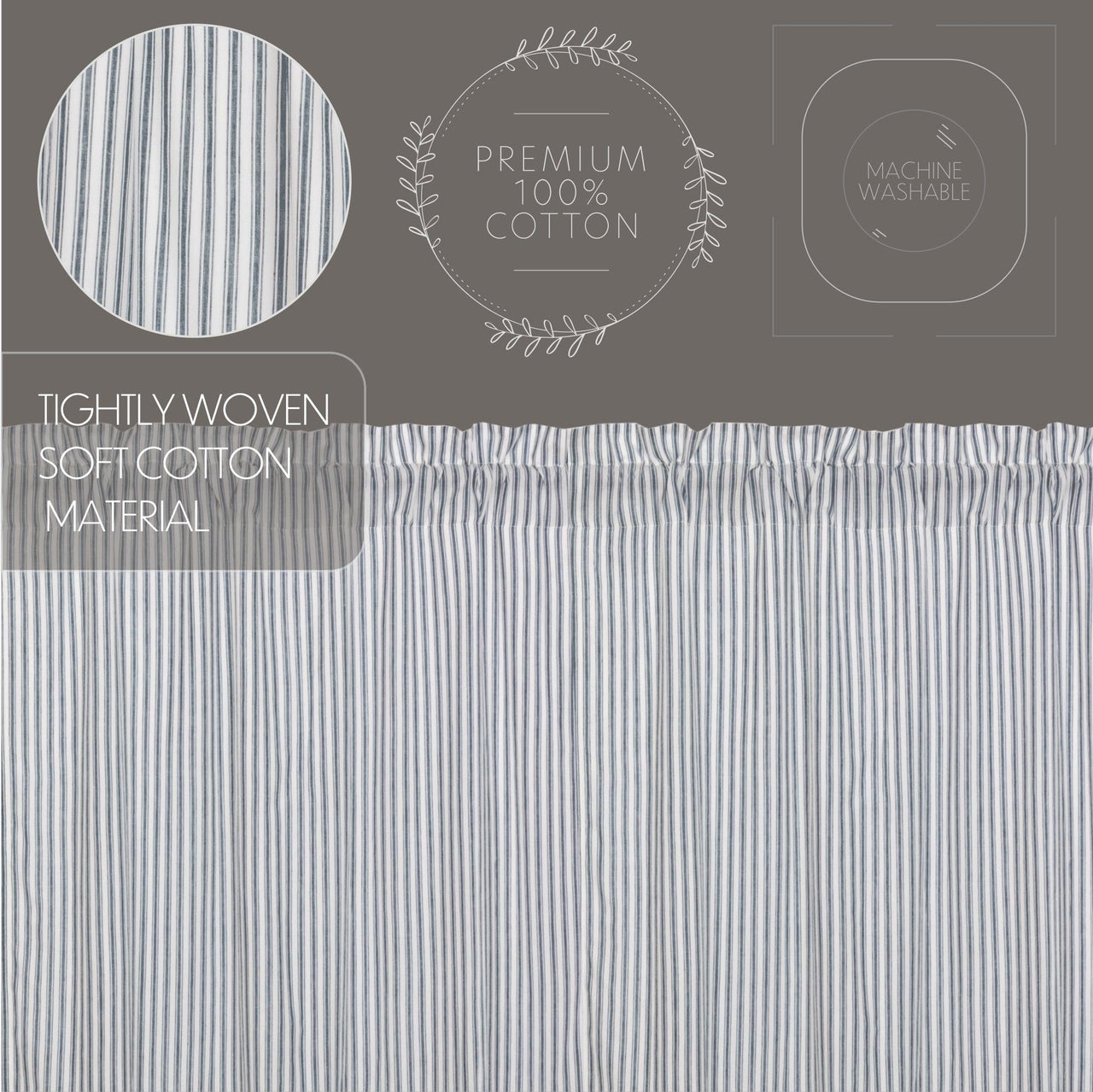 PREMIUM 100% COTTON

MACHINE WASHABLE

TIGHTLY WOVEN SOFT COTTON MATERIAL