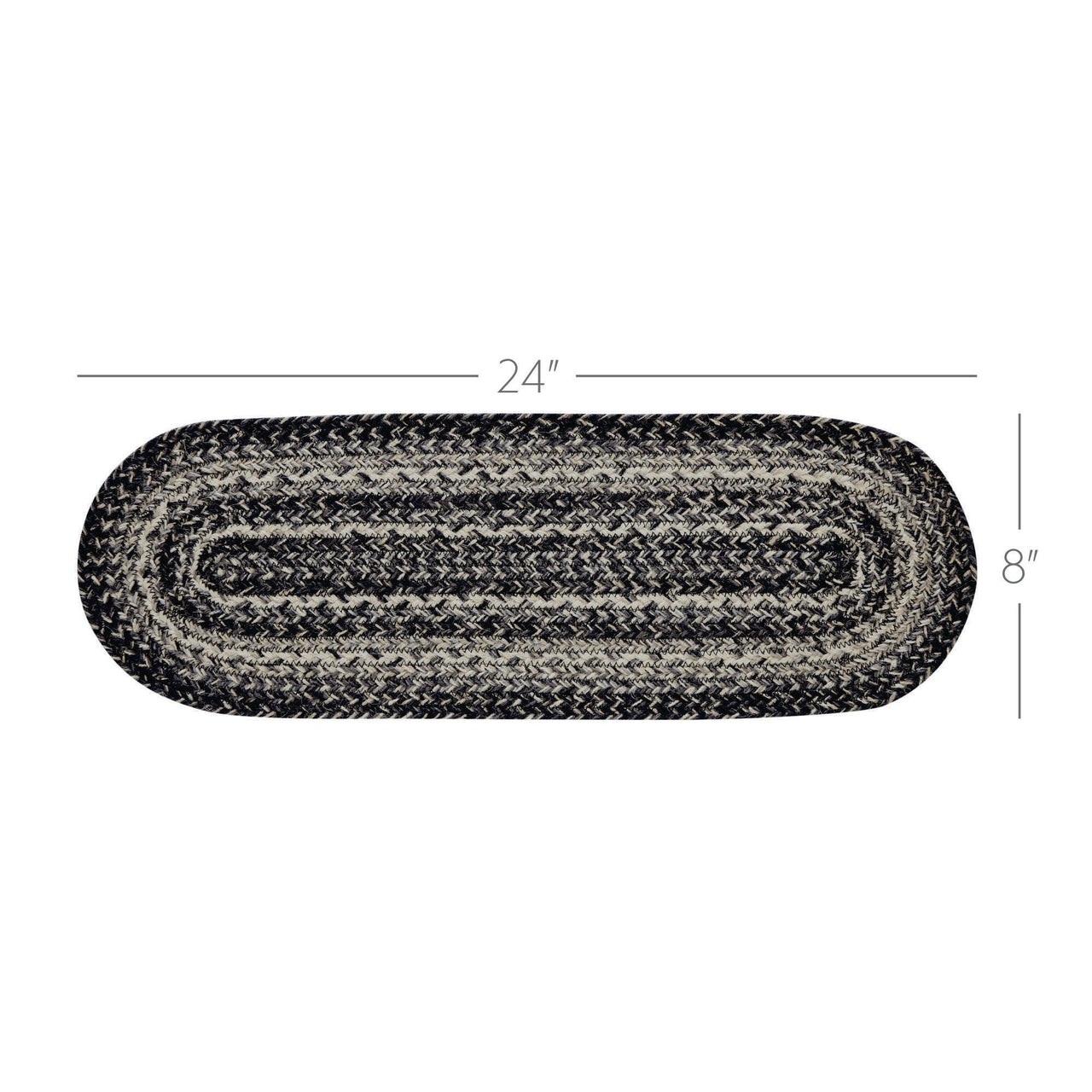 24″

8″