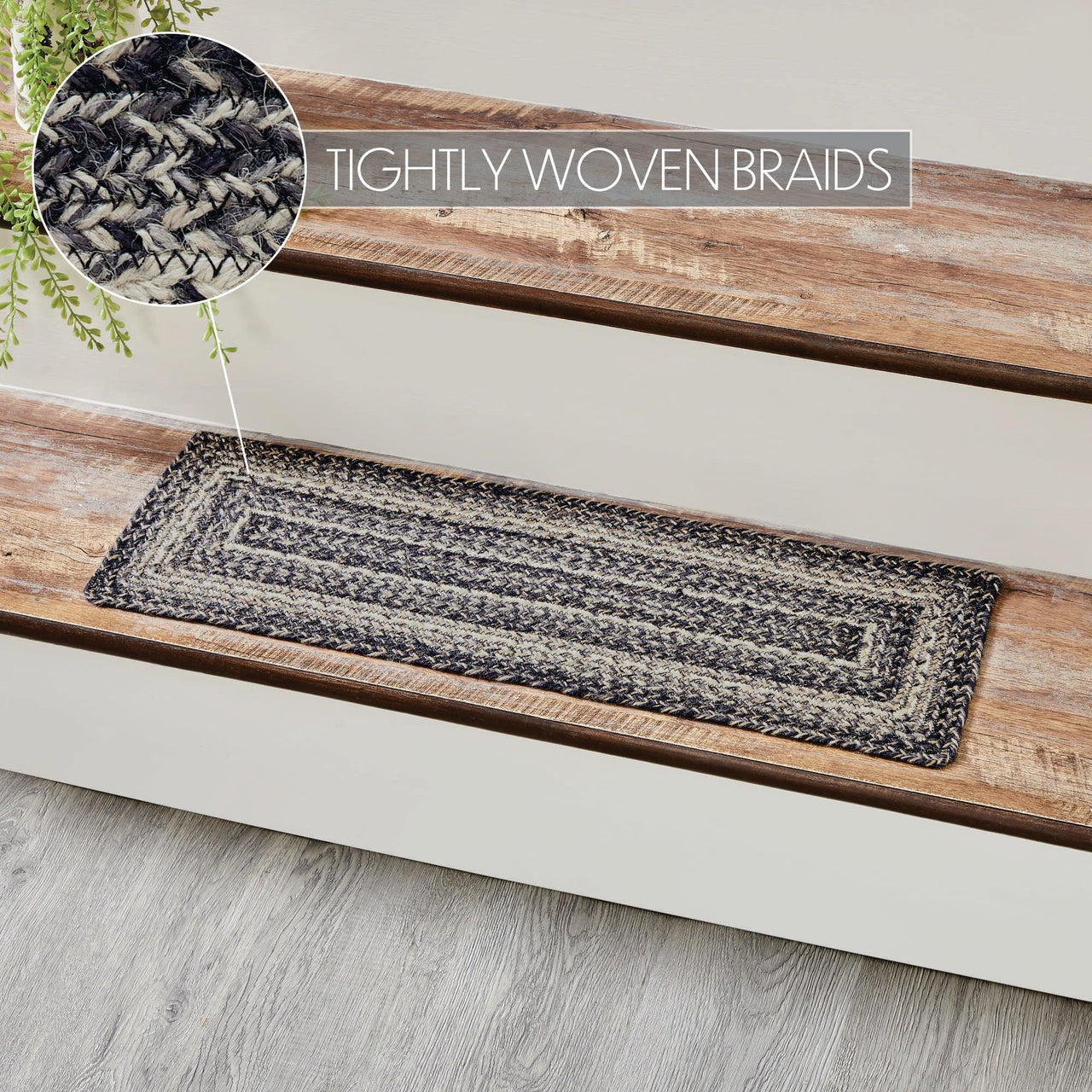 TIGHTLY WOVEN BRAIDS