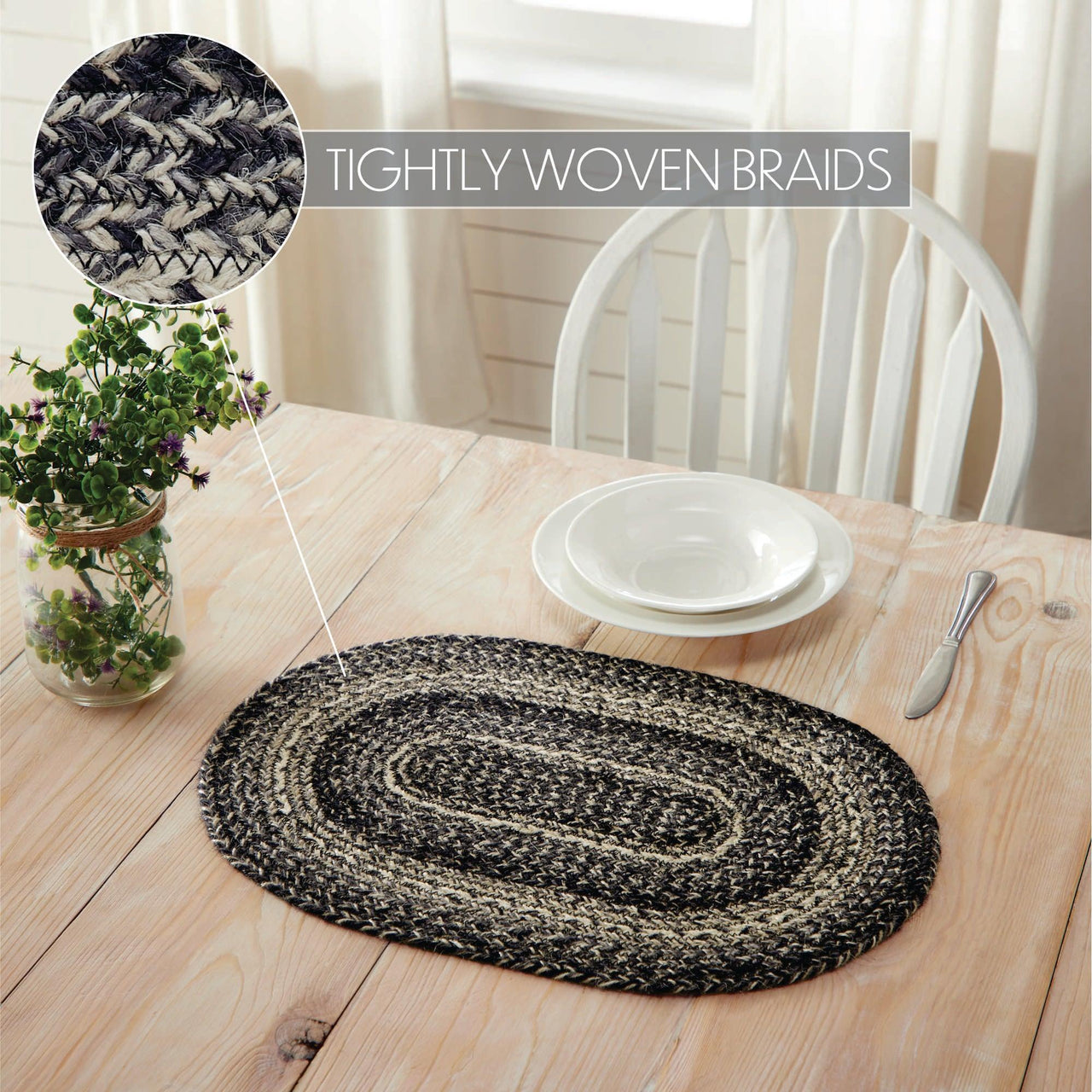 TIGHTLY WOVEN BRAIDS