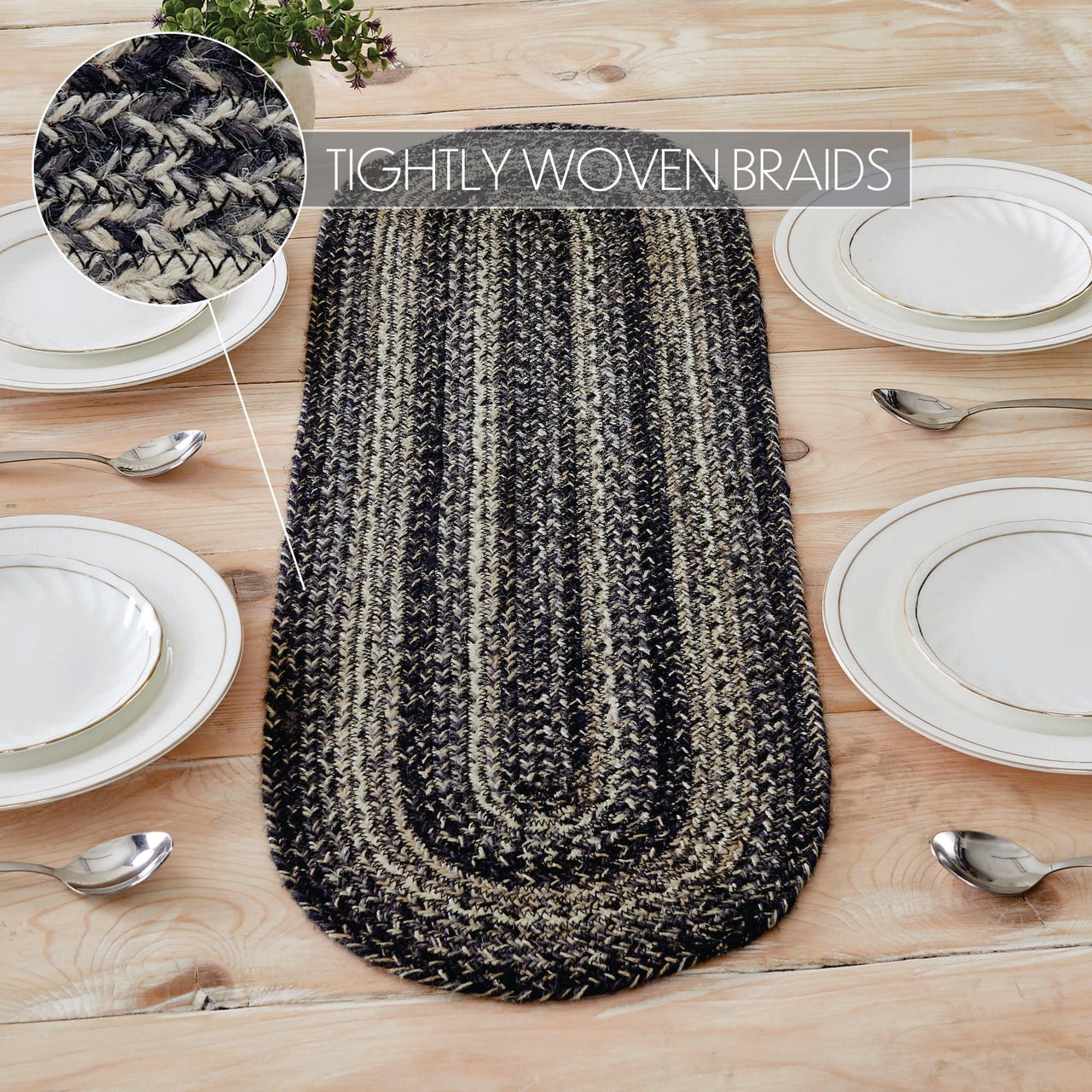 TIGHTLY WOVEN BRAIDS