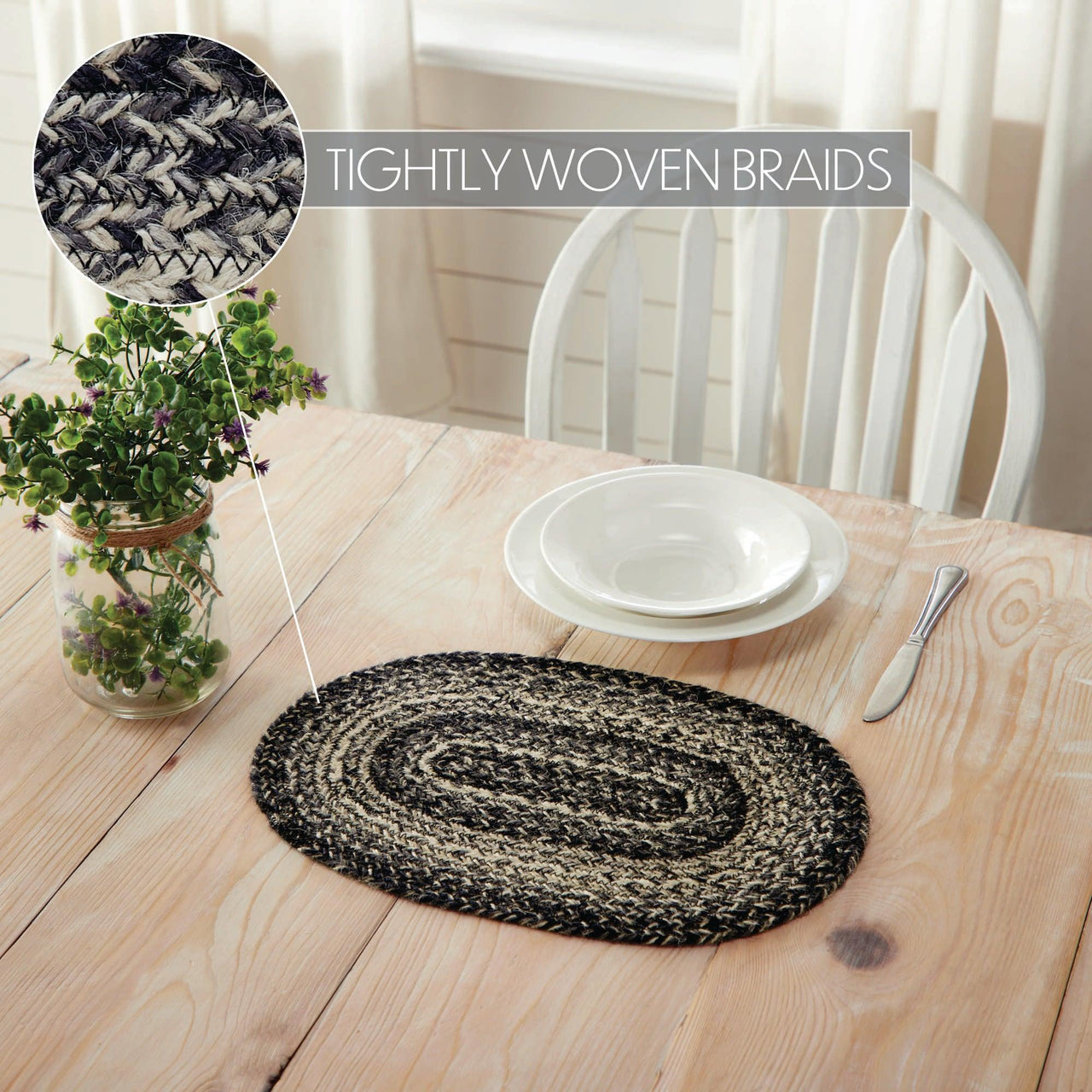 TIGHTLY WOVEN BRAIDS