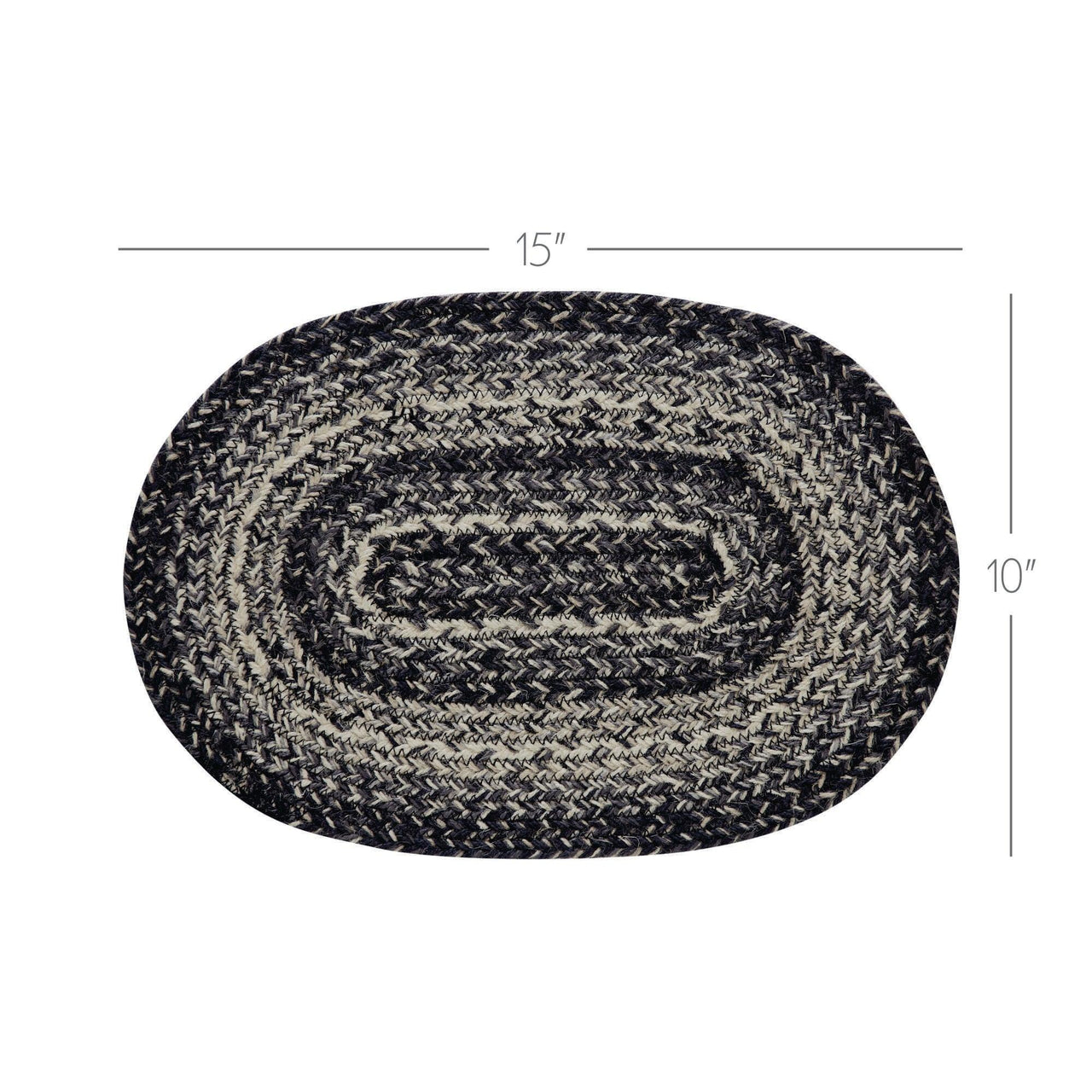 15″

10″