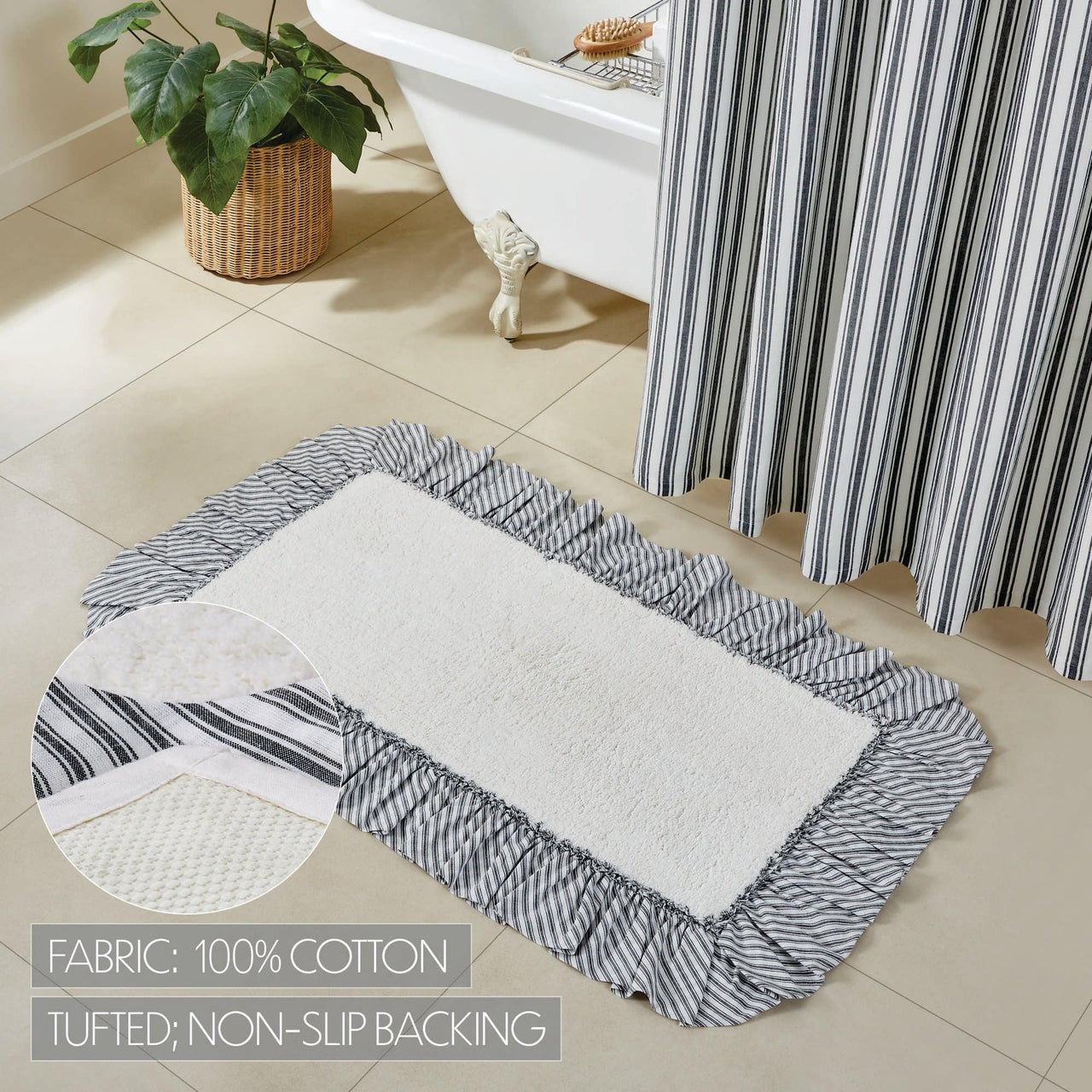 FABRIC: 100% COTTON

TUFTED; NON-SLIP BACKING